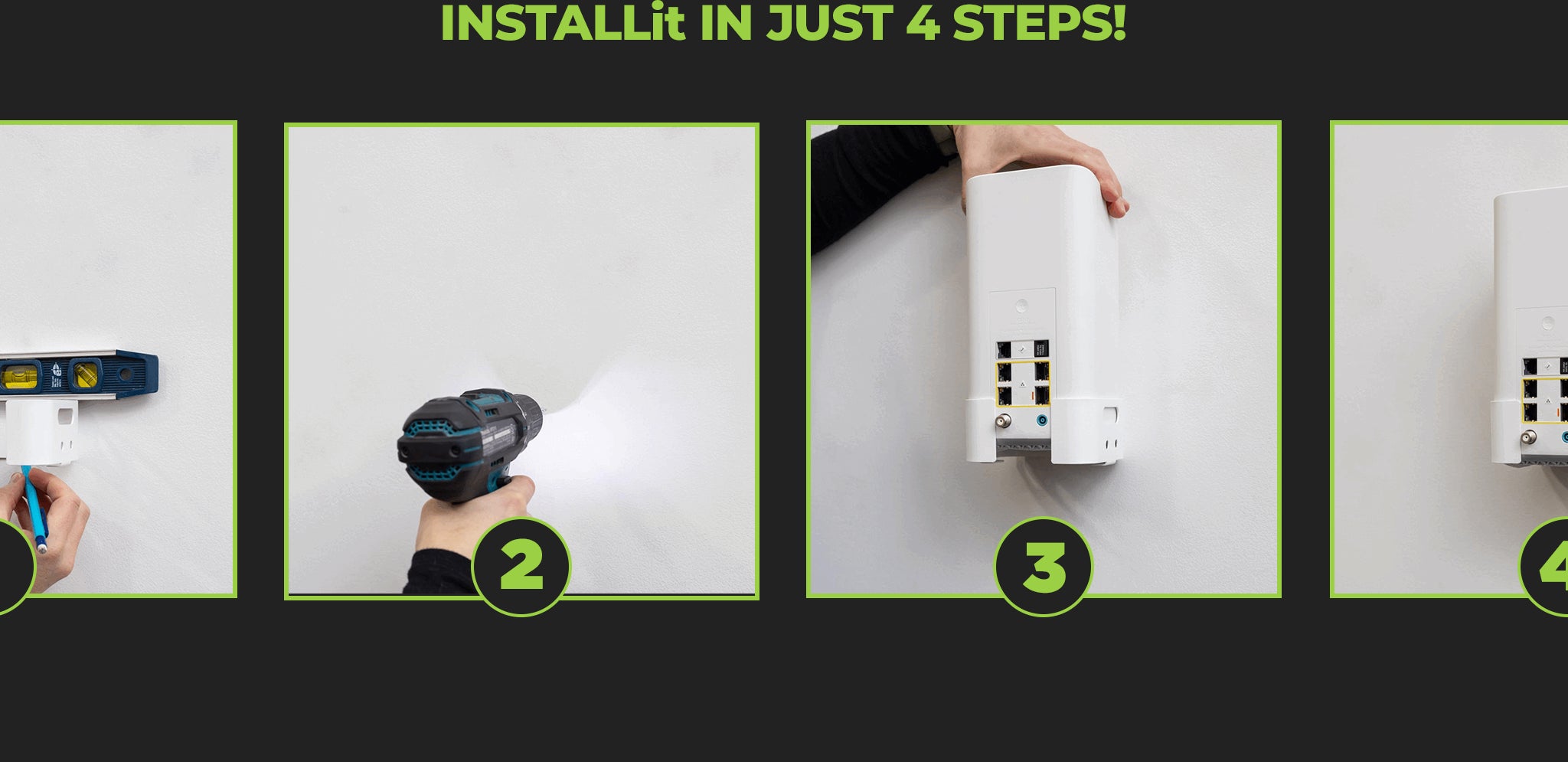 INSTALLit IN JUST 4 STEPS!

2

3

4