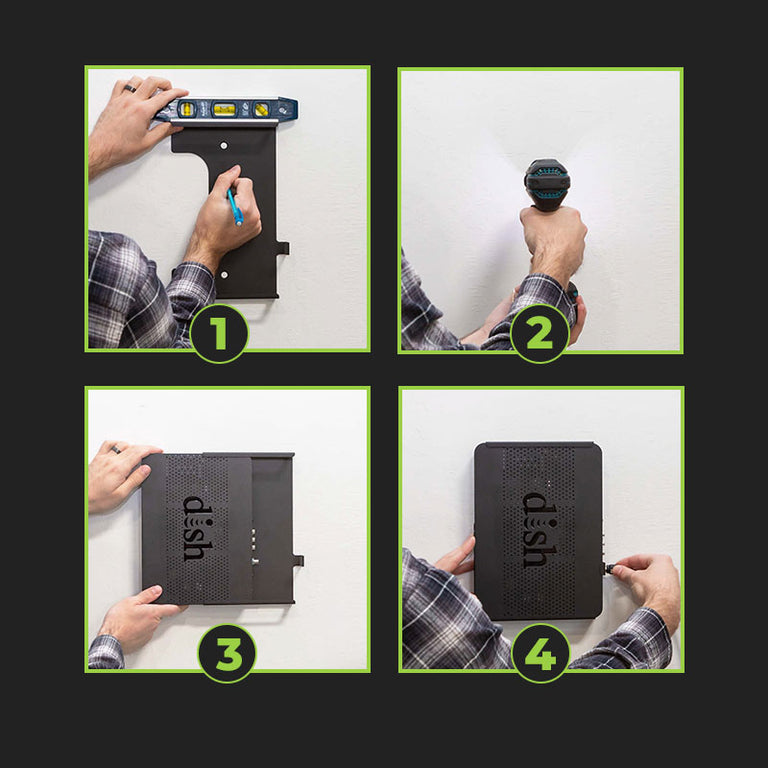 1

2

dish

3

dish

4