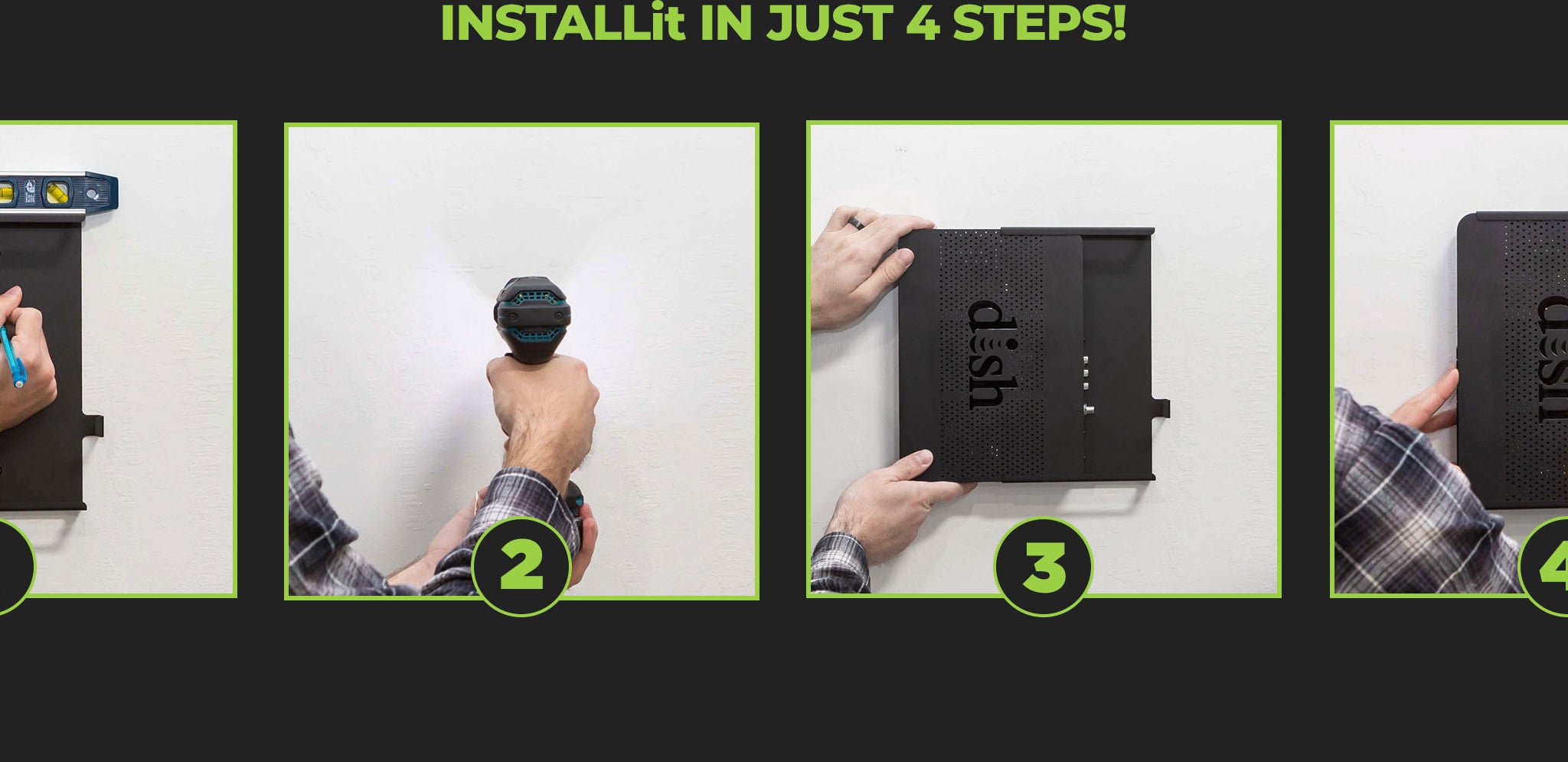 INSTALLit IN JUST 4 STEPS!

2

dish

3

dish

4