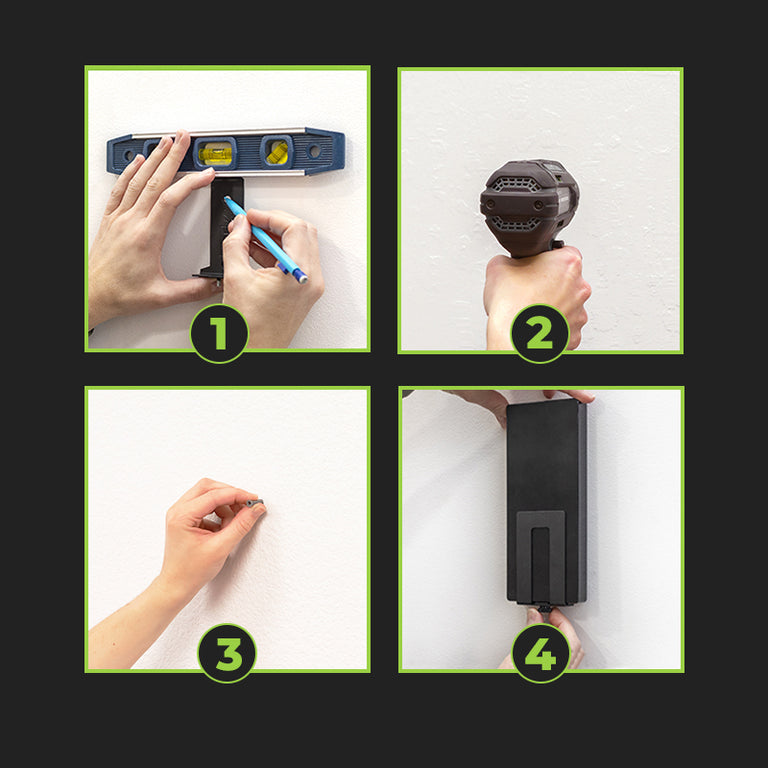 1

2

3

4