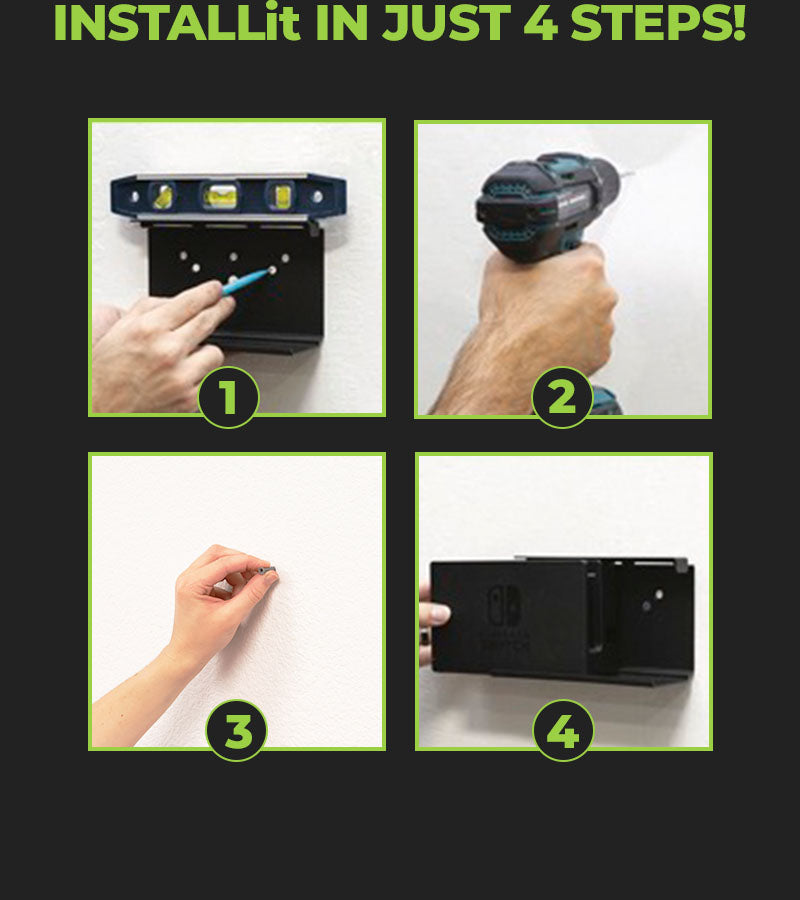 INSTALLit IN JUST 4 STEPS!

1

2

3

4