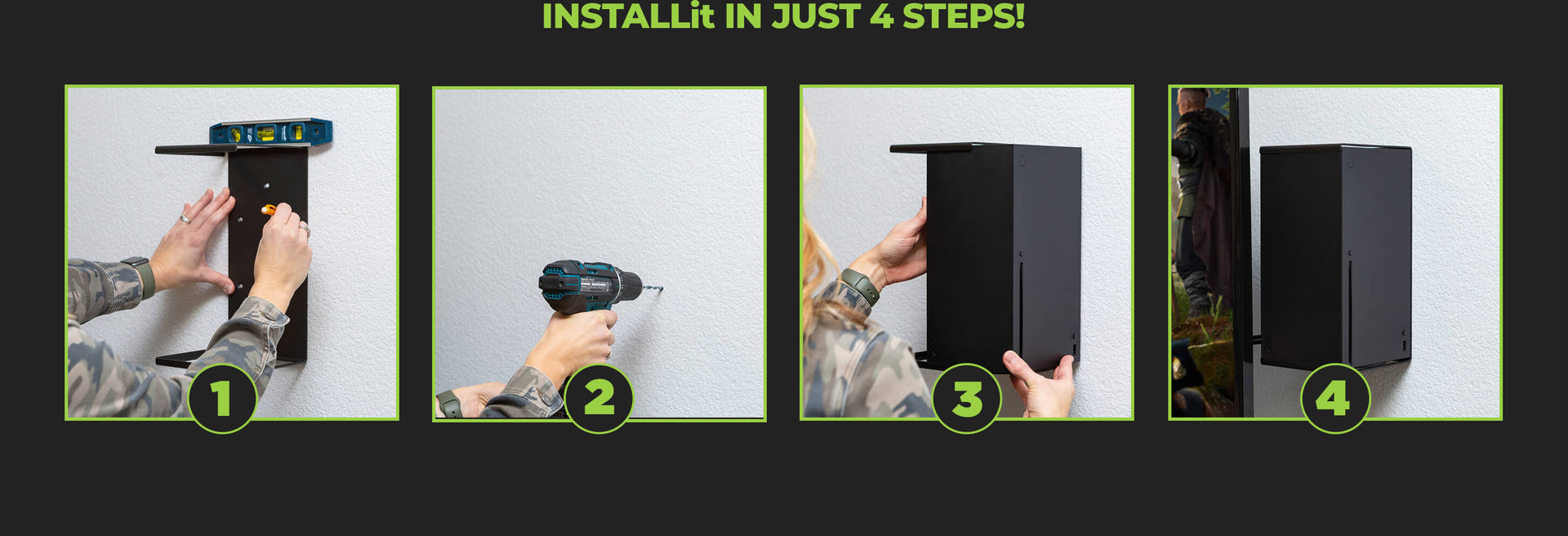 INSTALLit IN JUST 4 STEPS!

1

2

3

4