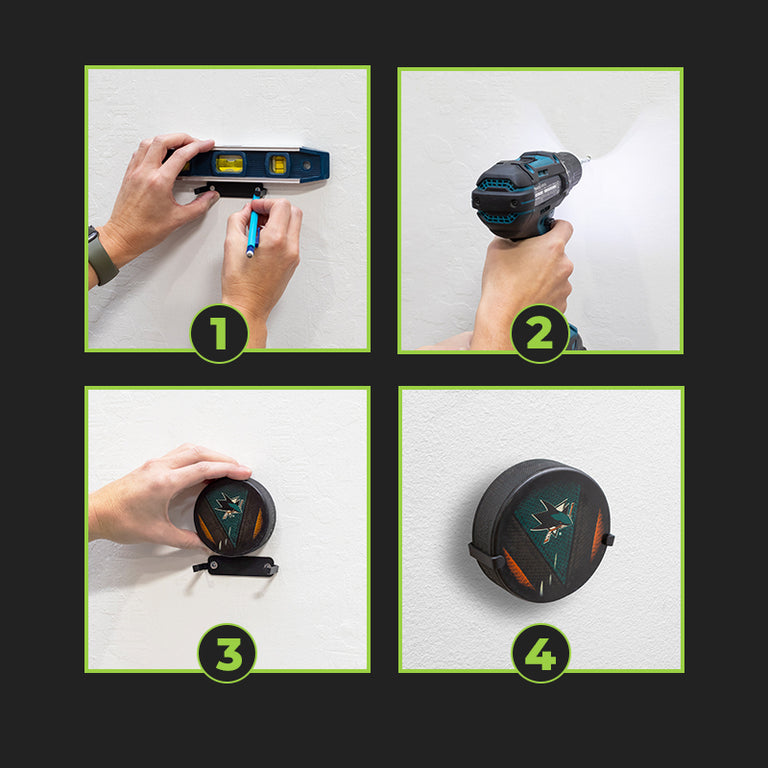 1

2

3

4