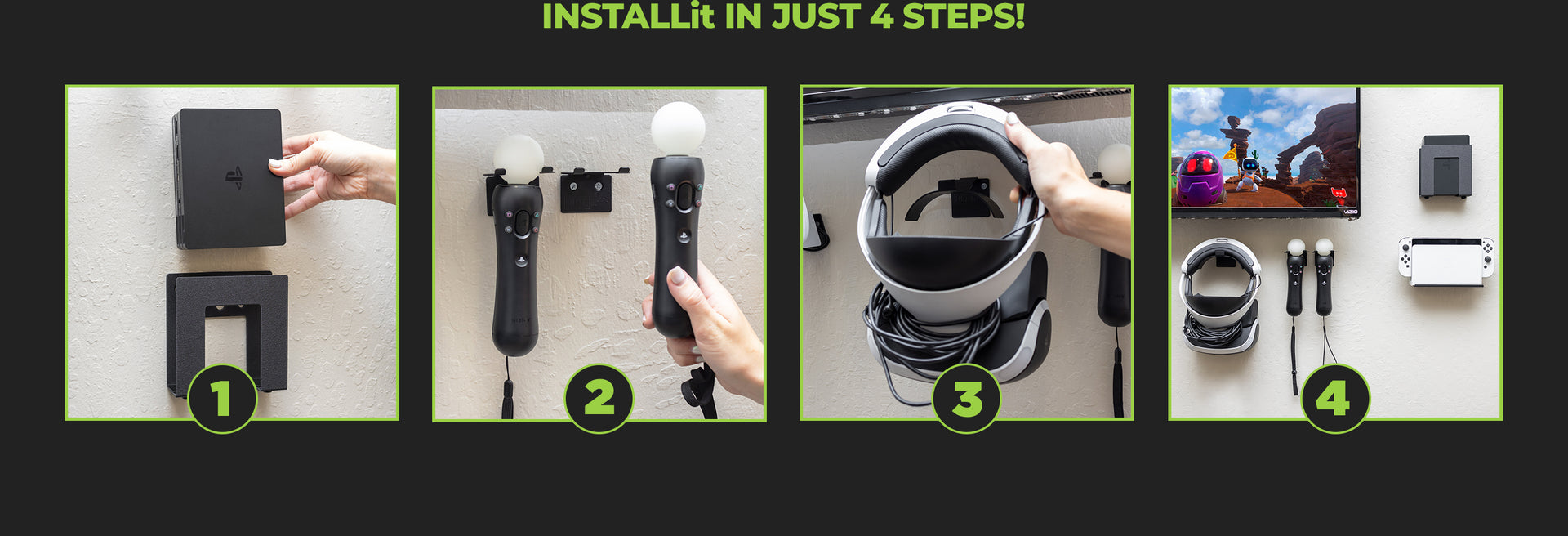 INSTALLit IN JUST 4 STEPS!

1

2

3

4

VIZIO