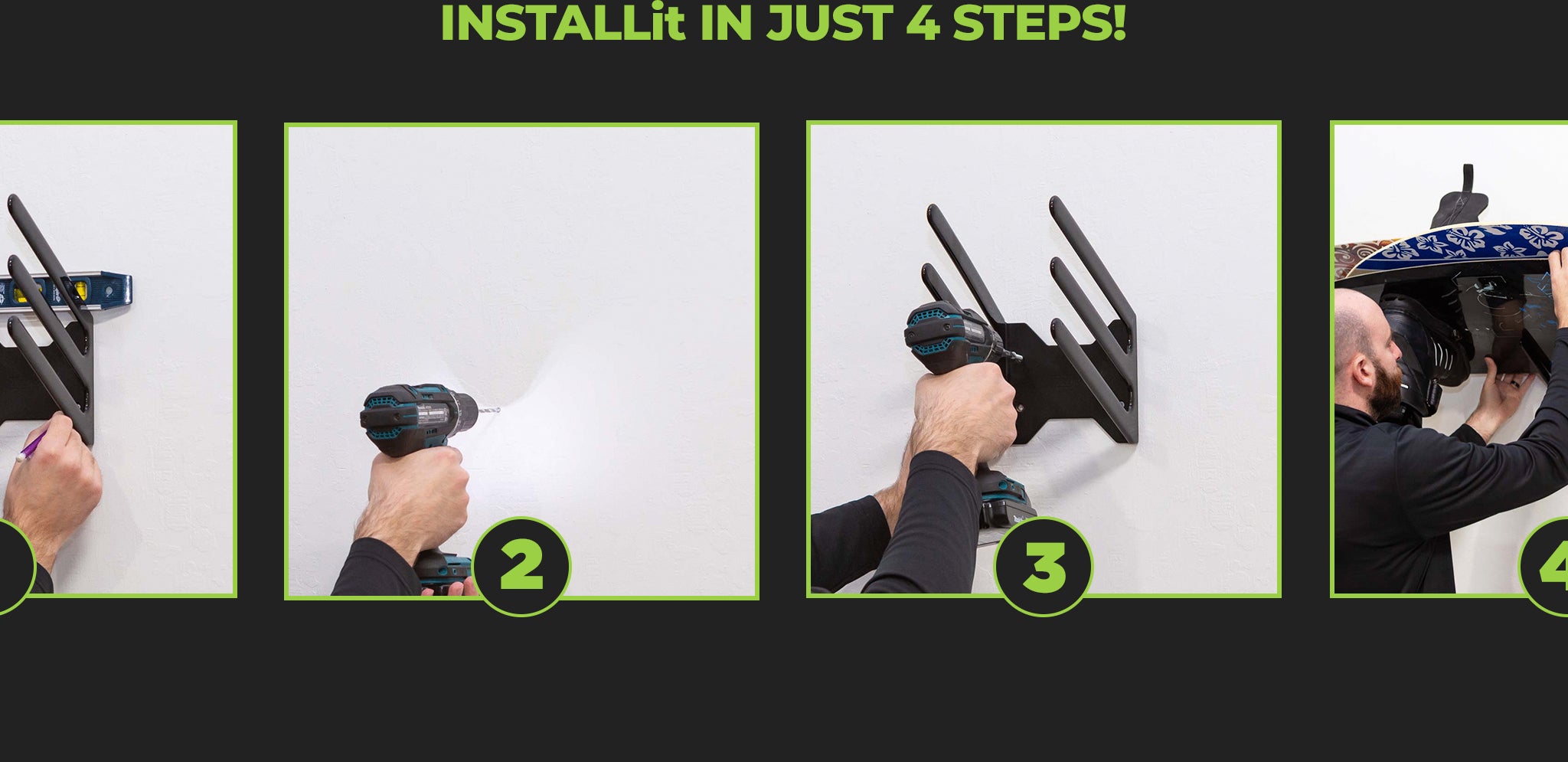 INSTALLit IN JUST 4 STEPS!

2

3

4