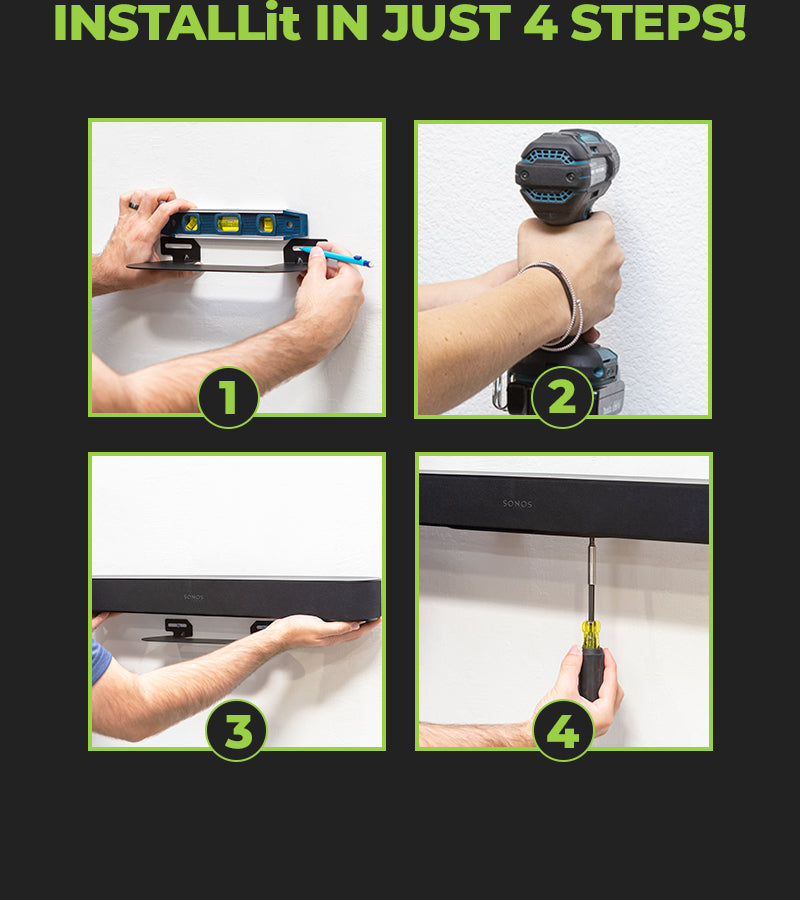 INSTALLit IN JUST 4 STEPS!

1

2

SONOS

3

SONOS

4