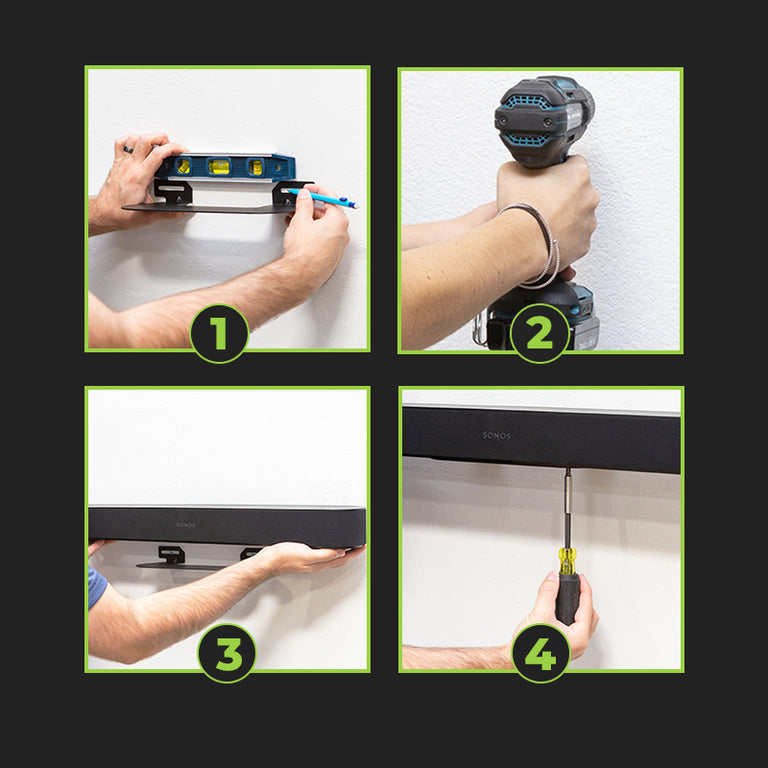 1

2

SONOS

3

SONOS

4