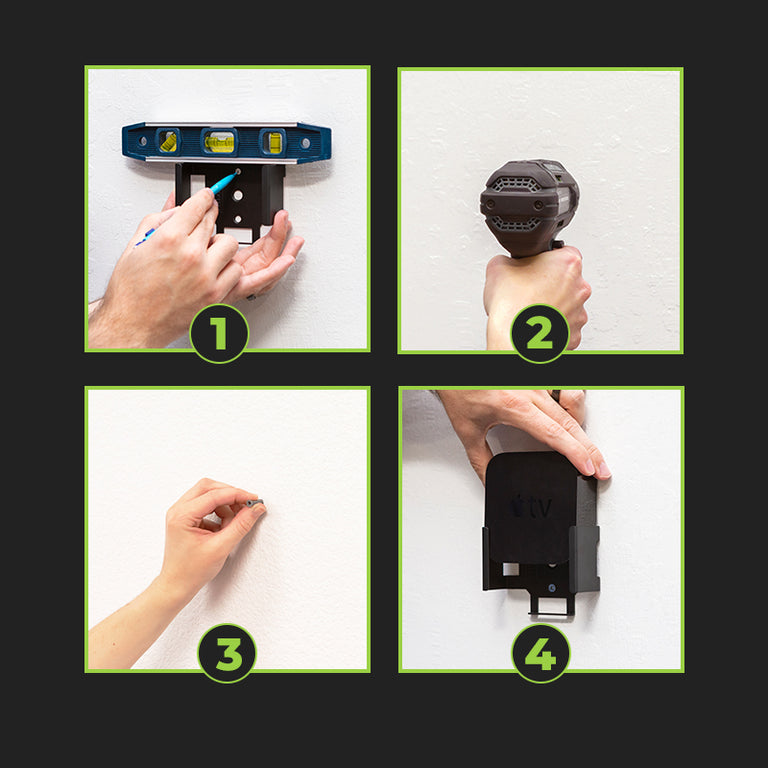 1

2

3

tv

4