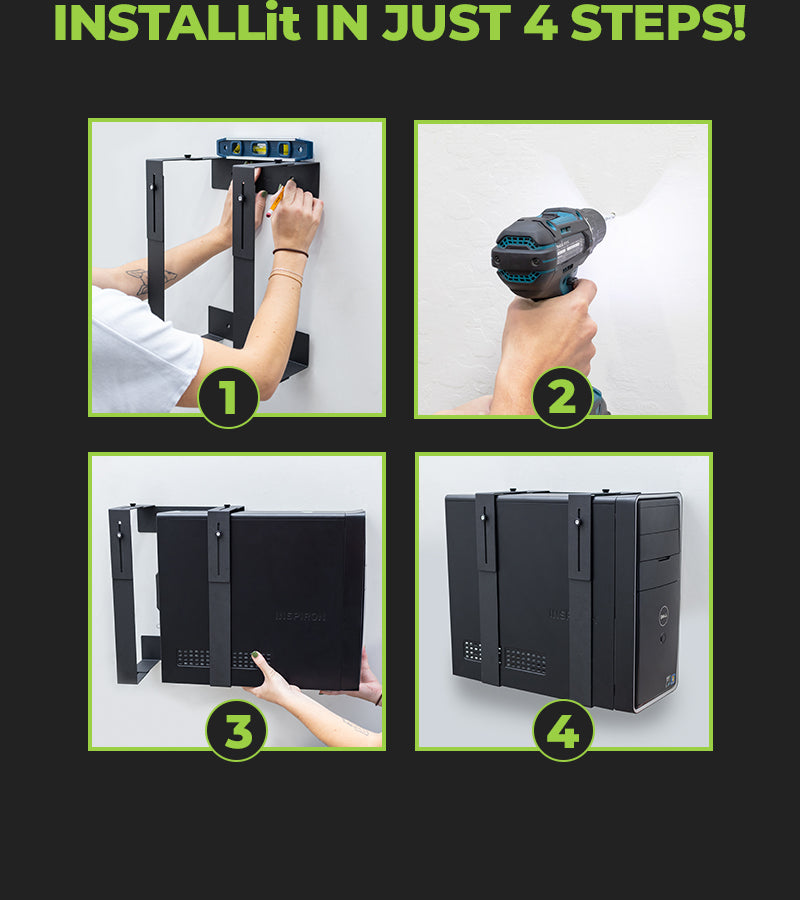 INSTALLit IN JUST 4 STEPS!

1

2

INSPIRON

3

INSPIRON

4