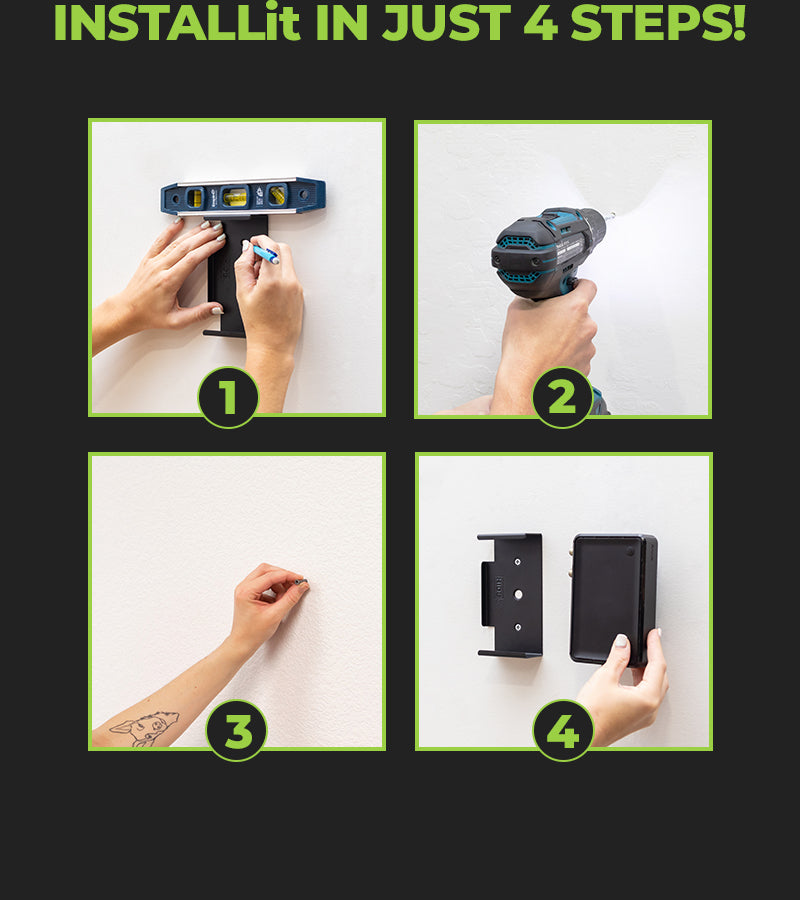 INSTALLit IN JUST 4 STEPS!

1

2

3

4