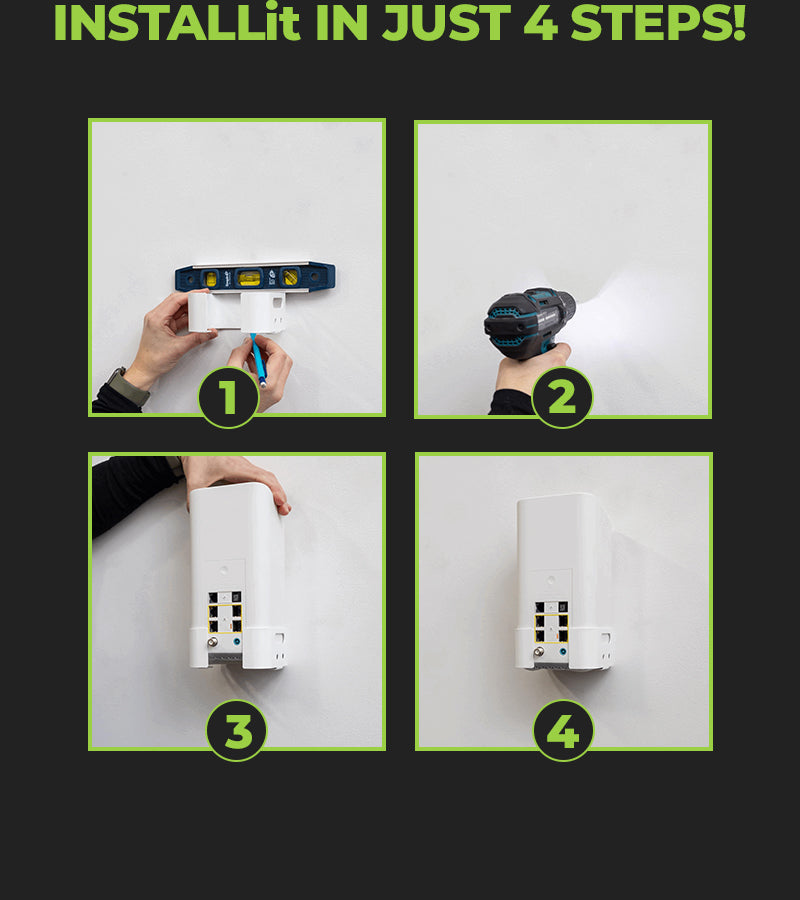 INSTALLit IN JUST 4 STEPS!

1

2

3

4