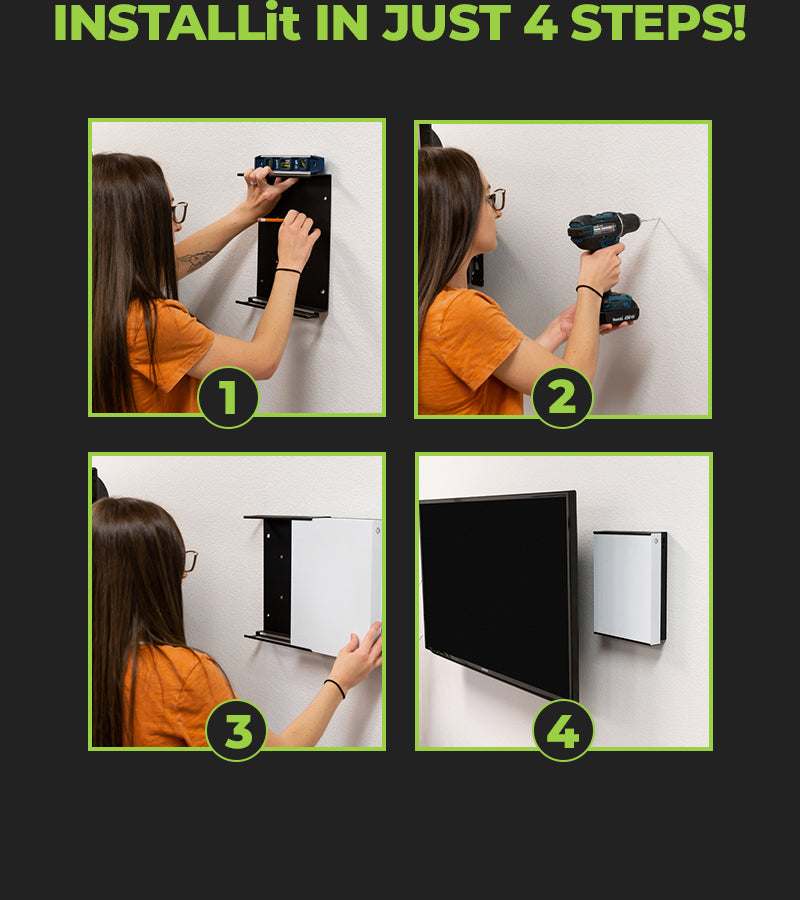 INSTALLit IN JUST 4 STEPS!

1

2

3

4