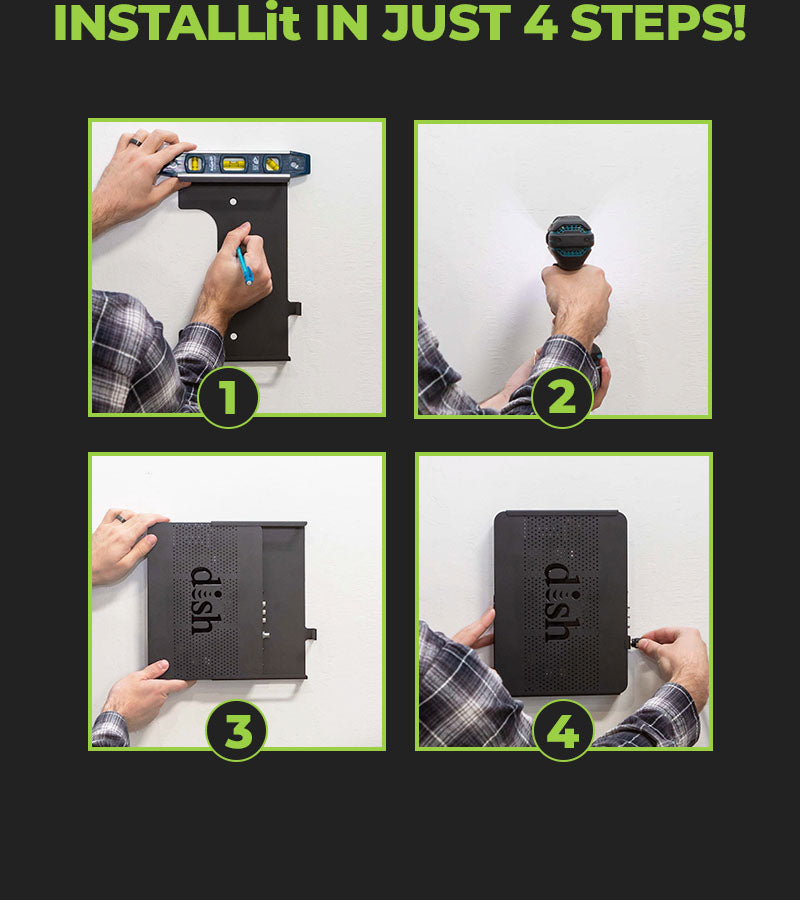 INSTALLit IN JUST 4 STEPS!

1

2

dish

3

dish

4