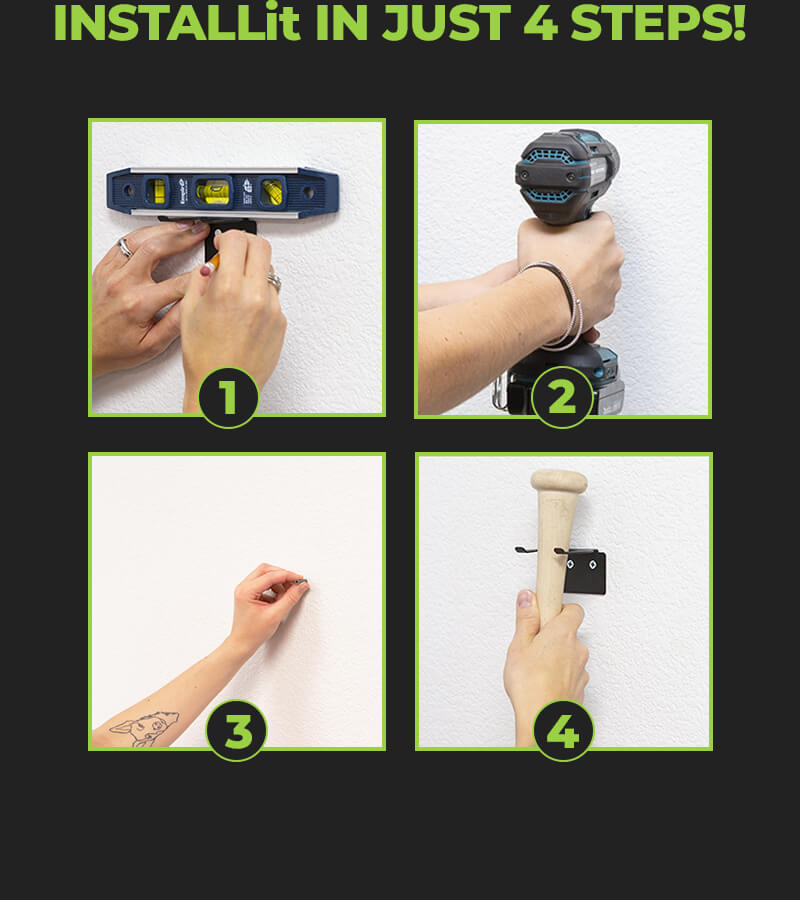 INSTALLit IN JUST 4 STEPS!

1

2

3

4