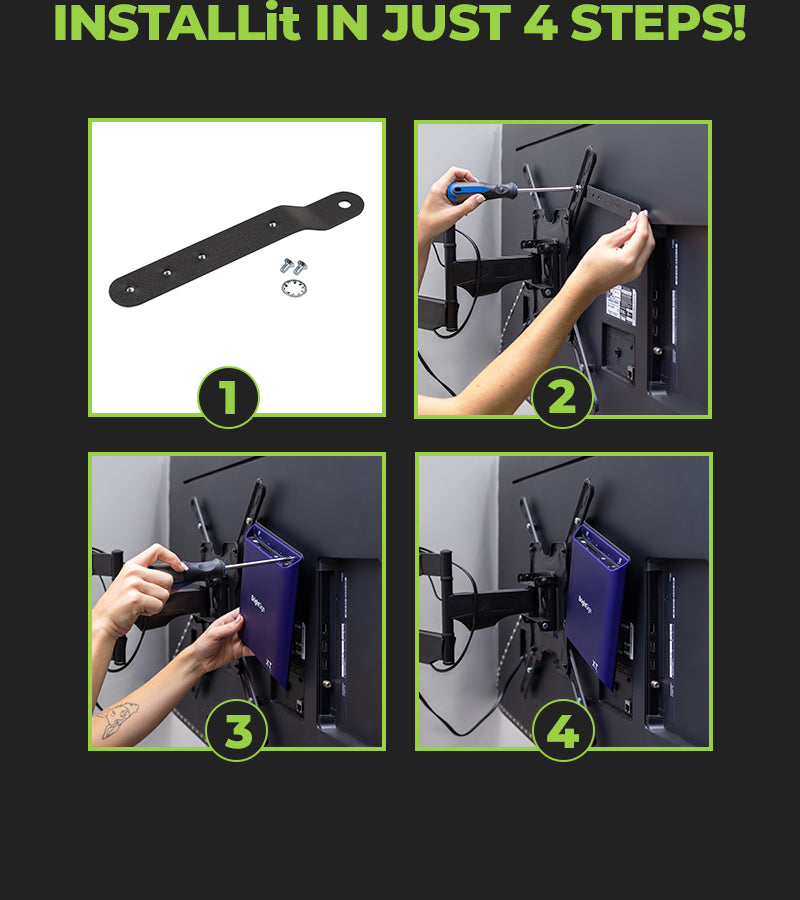 INSTALLit IN JUST 4 STEPS!

1

2

3

4