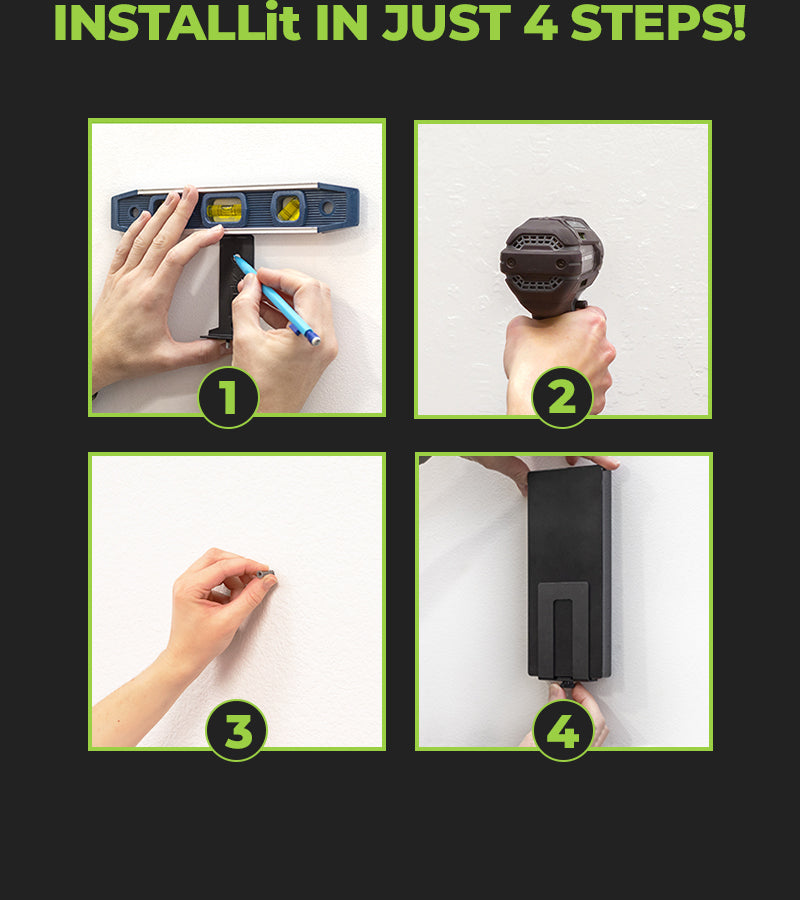 INSTALLit IN JUST 4 STEPS!

1

2

3

4