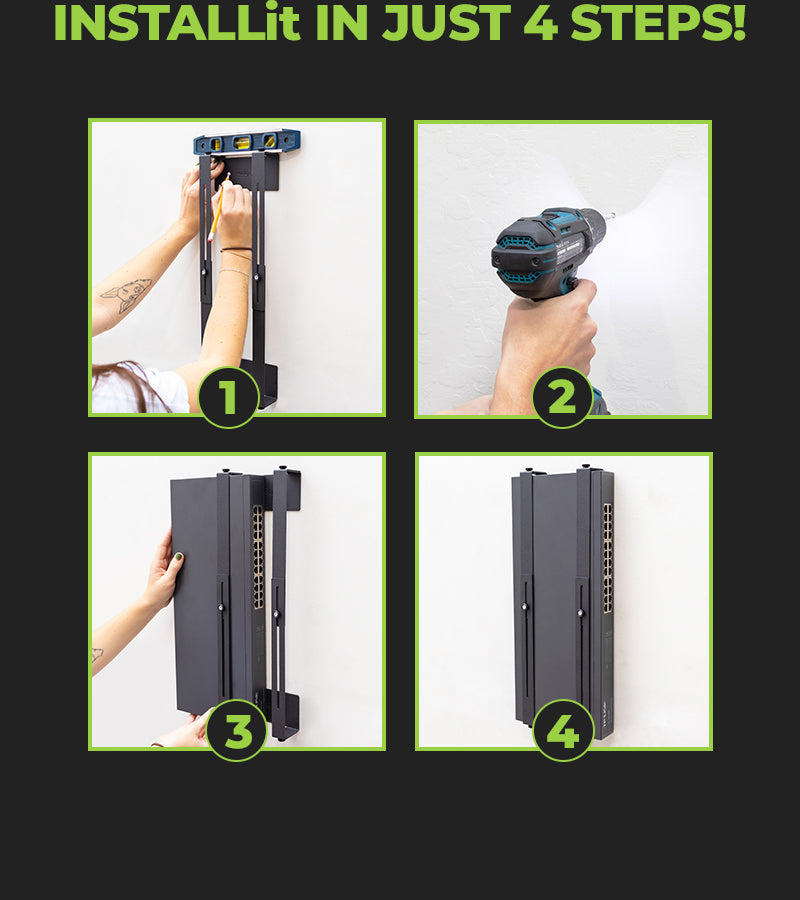 INSTALLit IN JUST 4 STEPS!

1

2

3

4