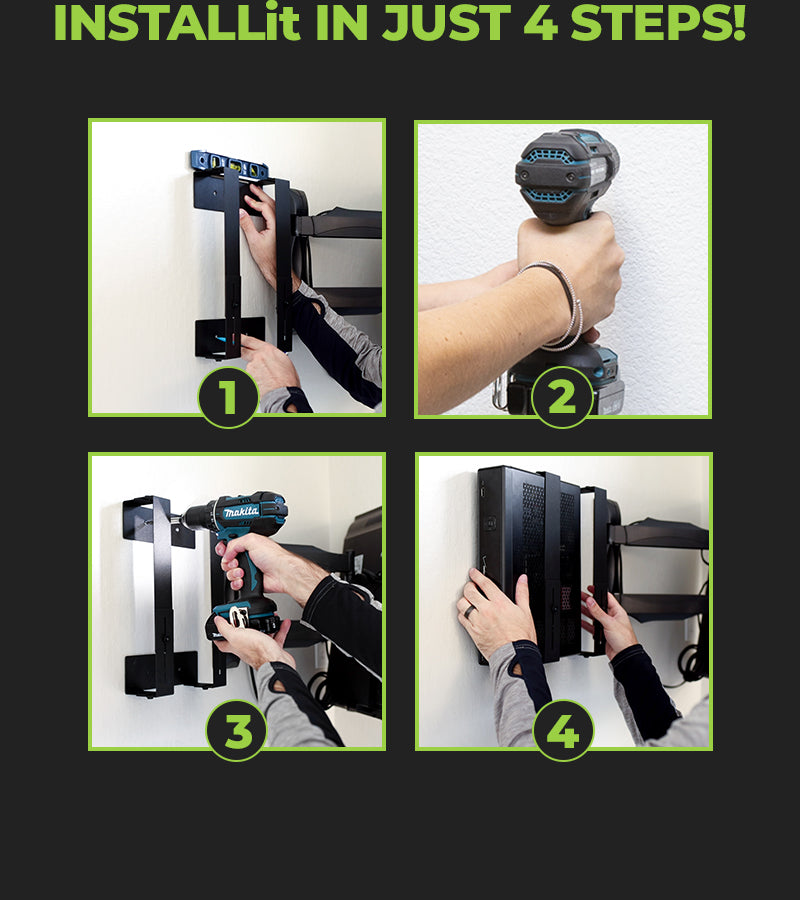 INSTALLit IN JUST 4 STEPS!

1

2

makita

3

4