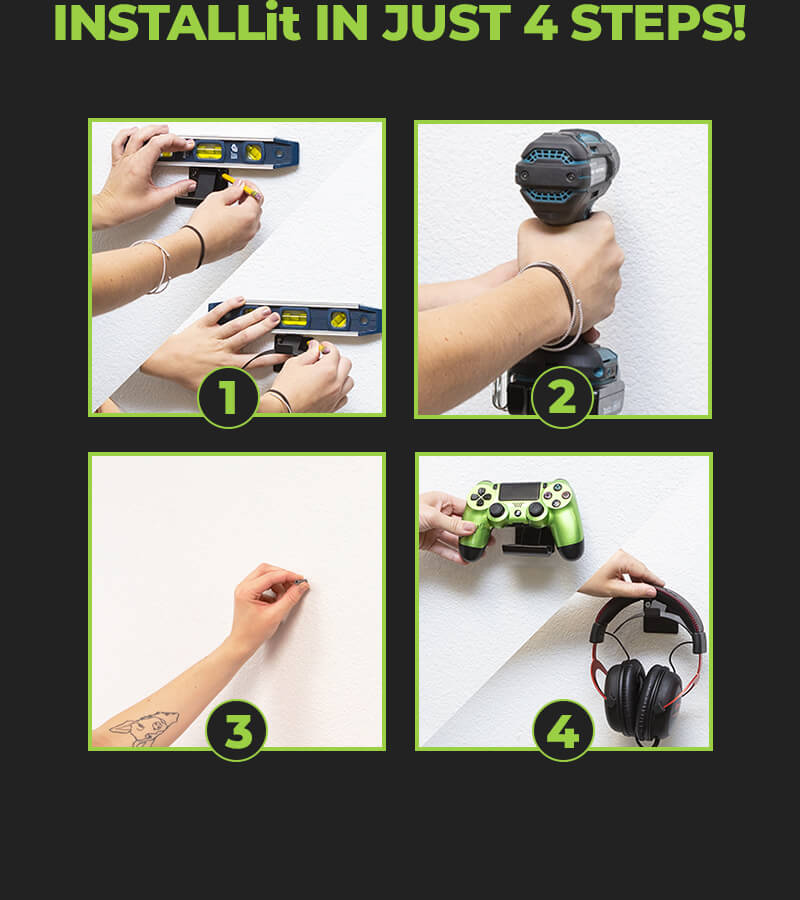 INSTALLit IN JUST 4 STEPS!

1

2

3

4