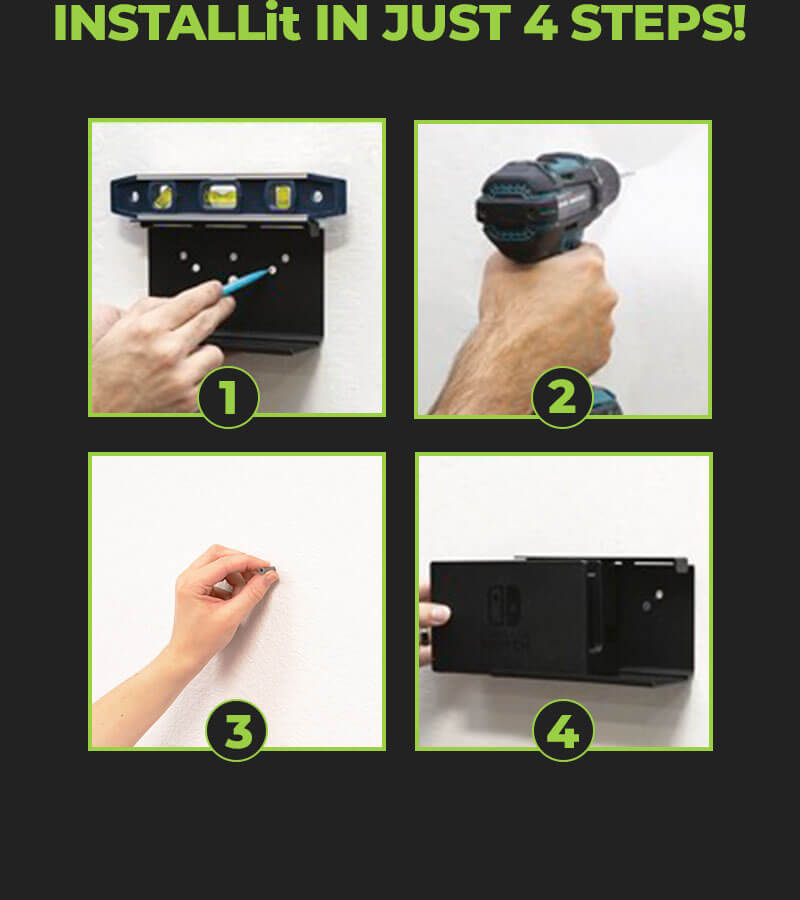 INSTALLit IN JUST 4 STEPS!

1

2

3

4