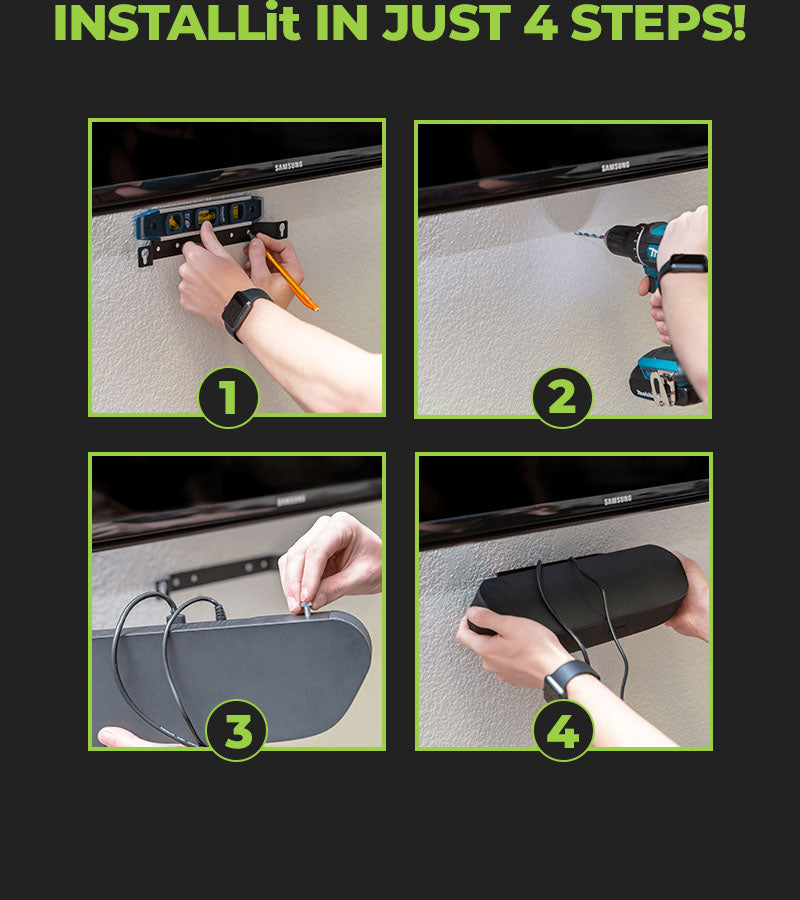 INSTALLit IN JUST 4 STEPS!

SAMSUNG

1

SAMSUNG

2

SAMSUNG

3

SAMSUNG

4