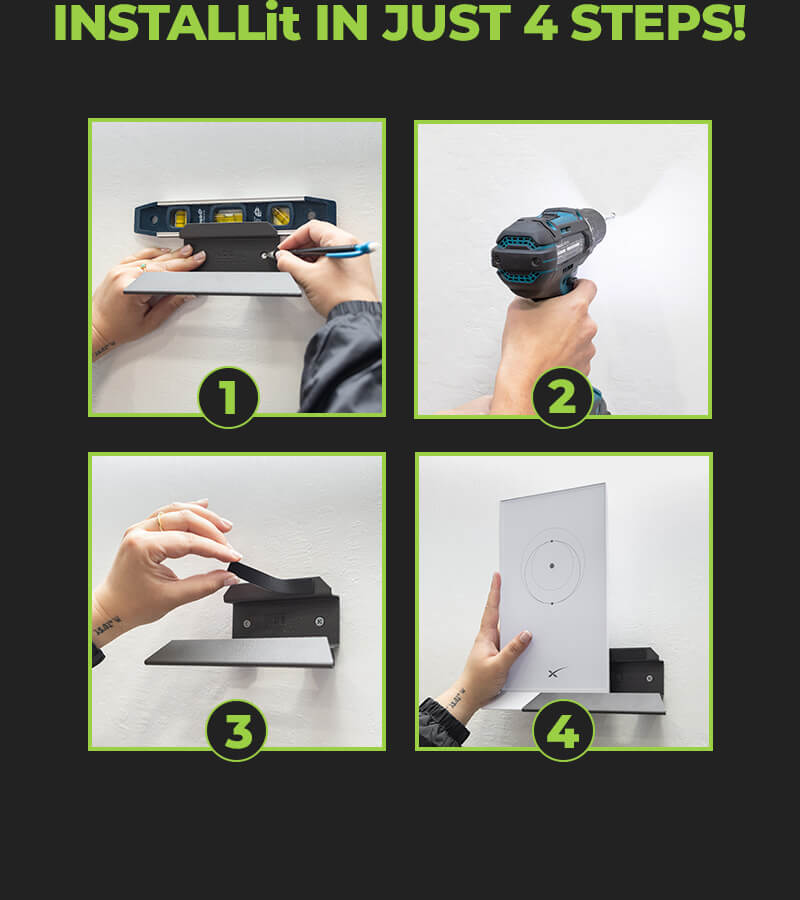 INSTALLit IN JUST 4 STEPS!

1

2

3

4