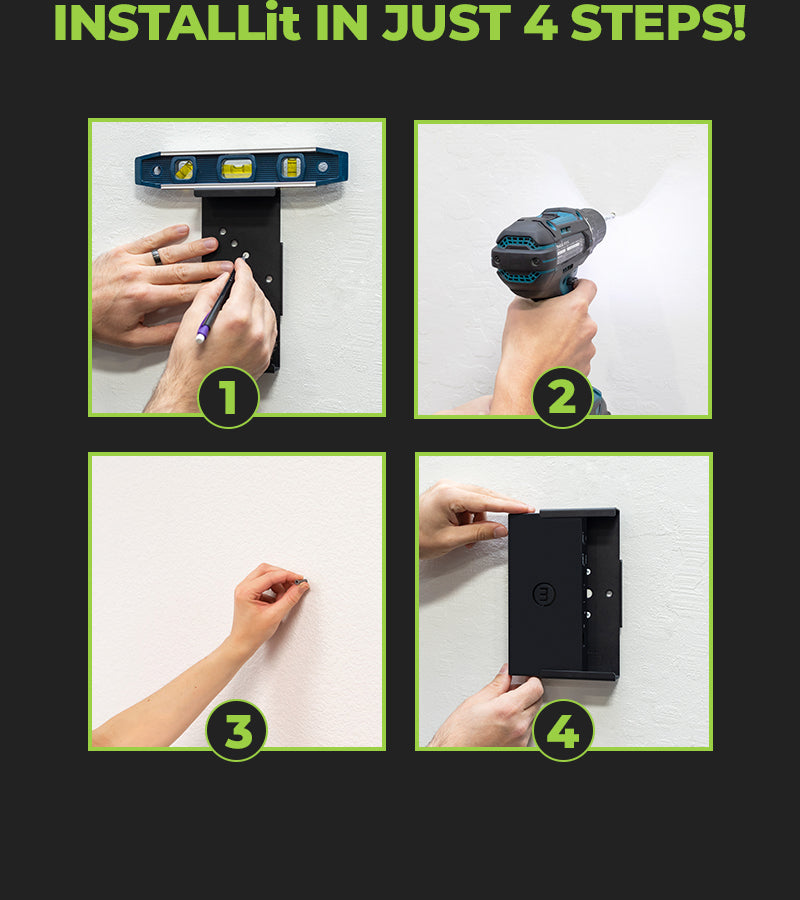 INSTALLit IN JUST 4 STEPS!

1

2

3

4