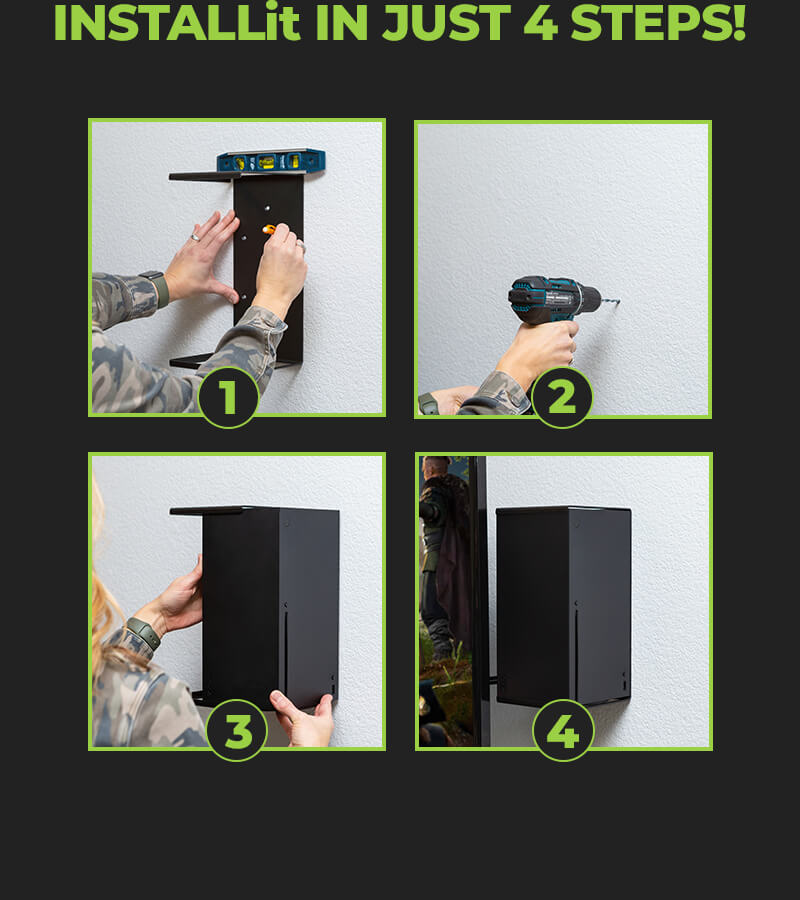 INSTALLit IN JUST 4 STEPS!

1

2

3

4