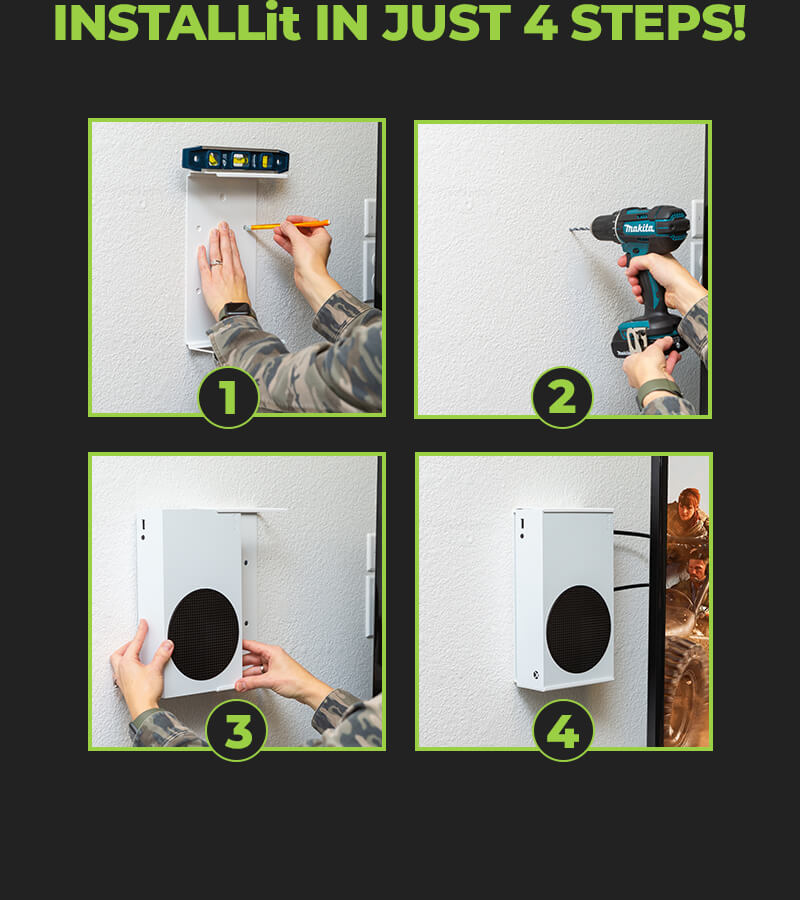 INSTALLit IN JUST 4 STEPS!

1

makita

2

3

4