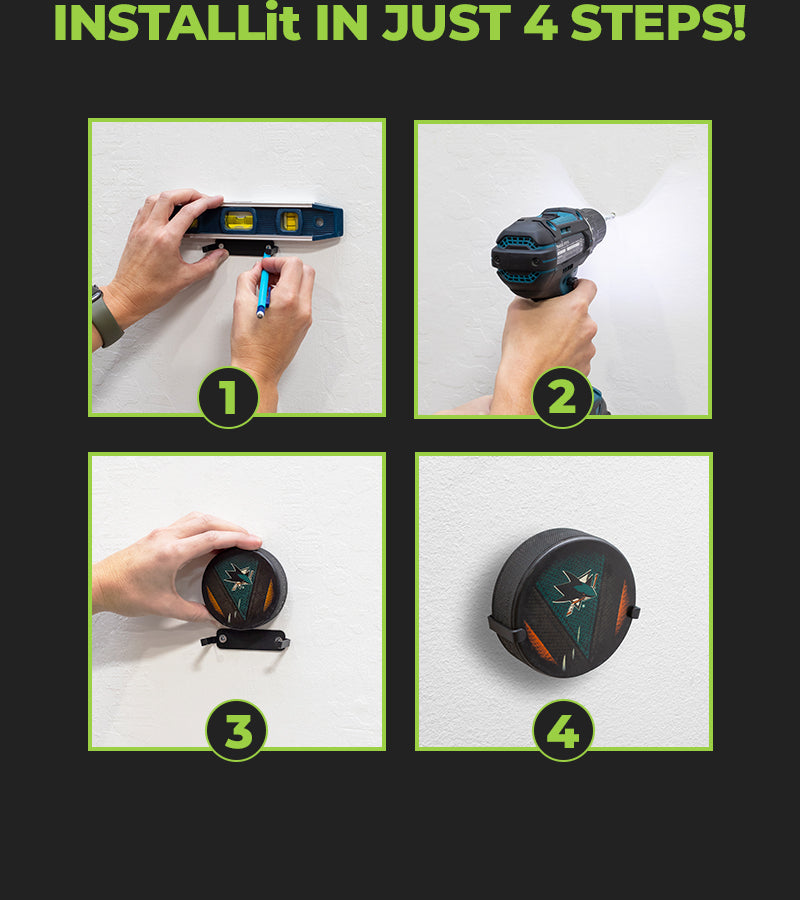 INSTALLit IN JUST 4 STEPS!

1

2

3

4