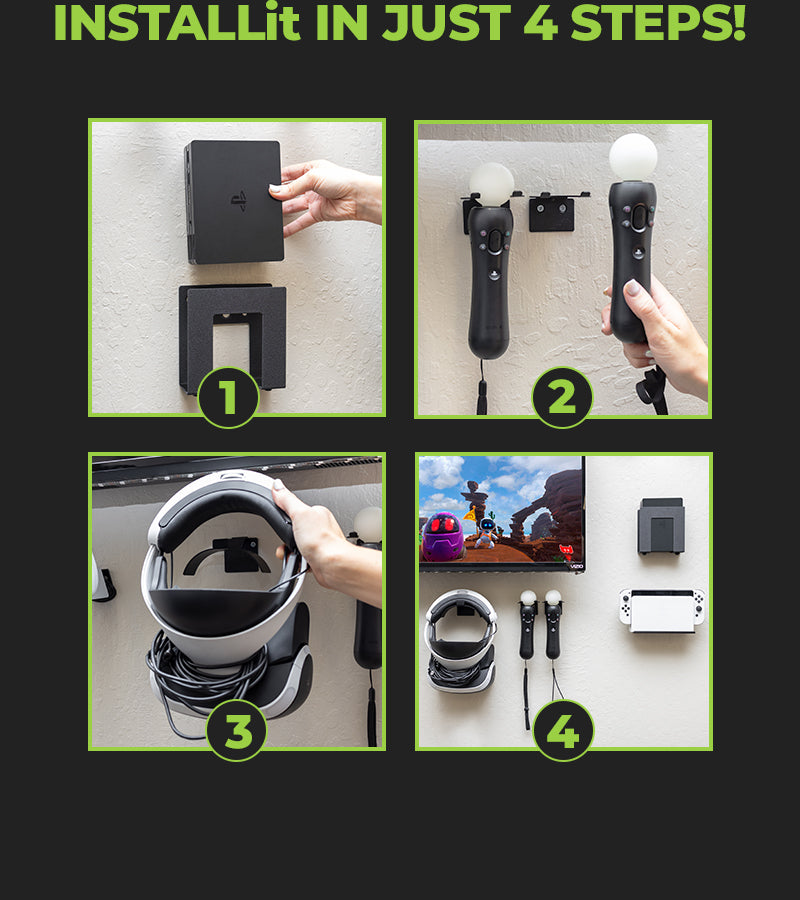 INSTALLit IN JUST 4 STEPS!

1

2

3

VIZIO

4