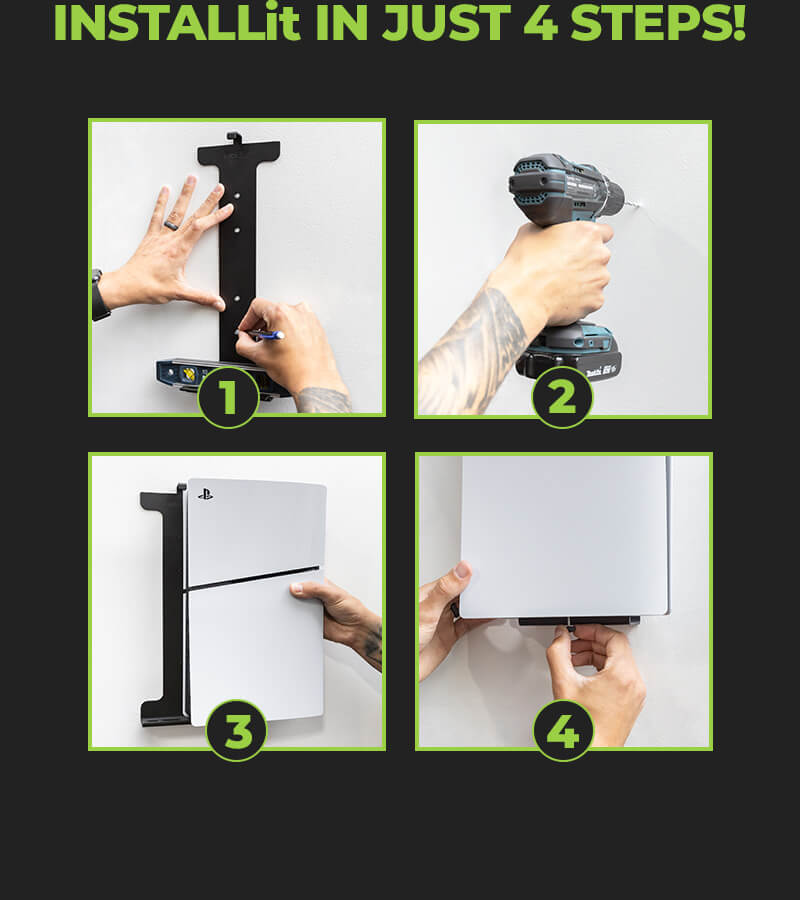 INSTALLit IN JUST 4 STEPS!

1

2

3

4