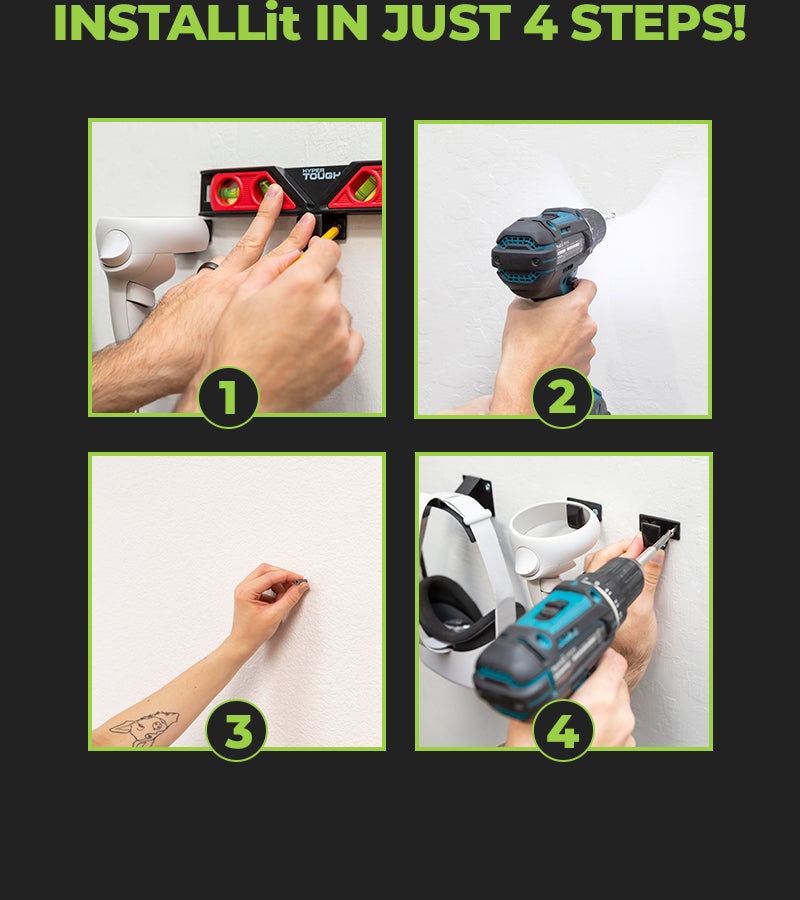 INSTALLit IN JUST 4 STEPS!

HYPER TOUGH

1

2

3

4