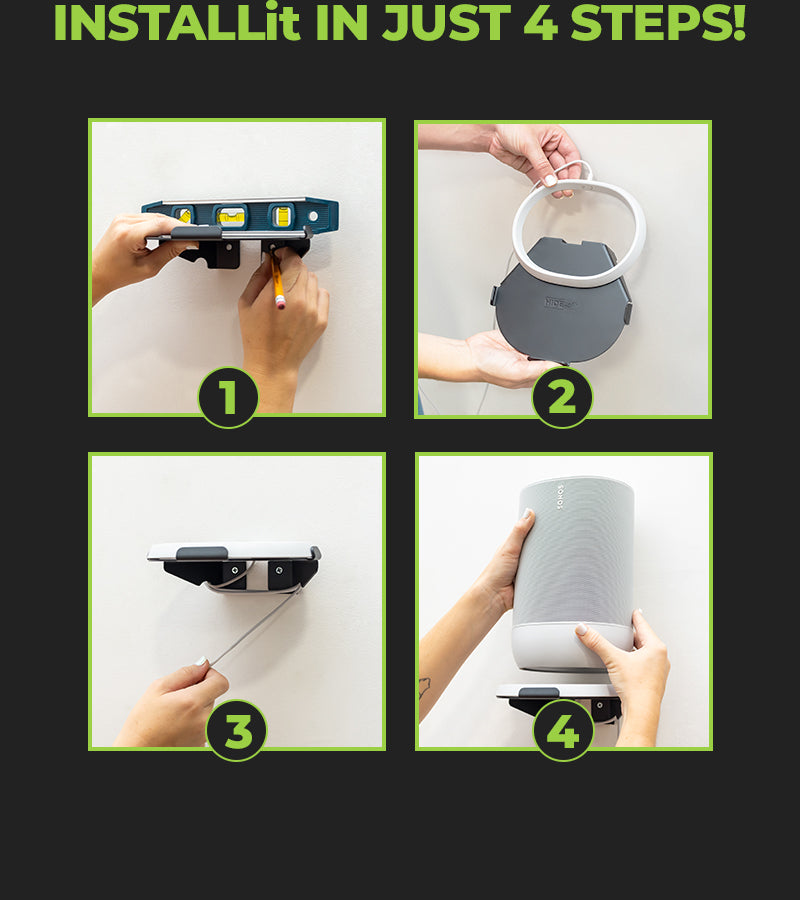 INSTALLit IN JUST 4 STEPS!

1

2

3

SONOS

4