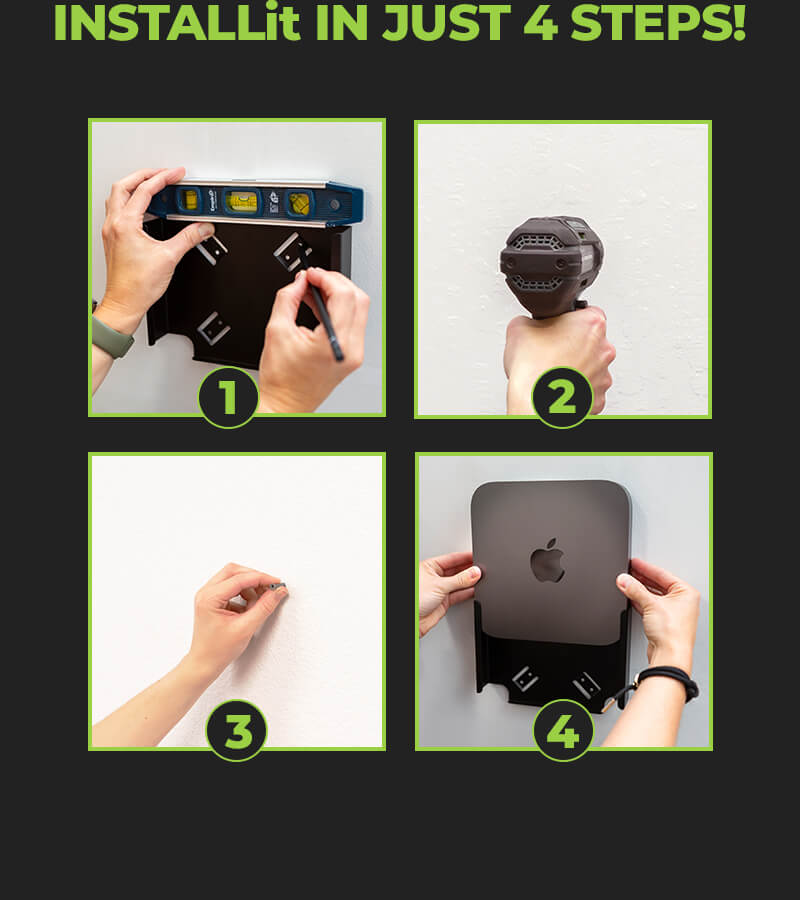 INSTALLit IN JUST 4 STEPS!

1

2

3

4