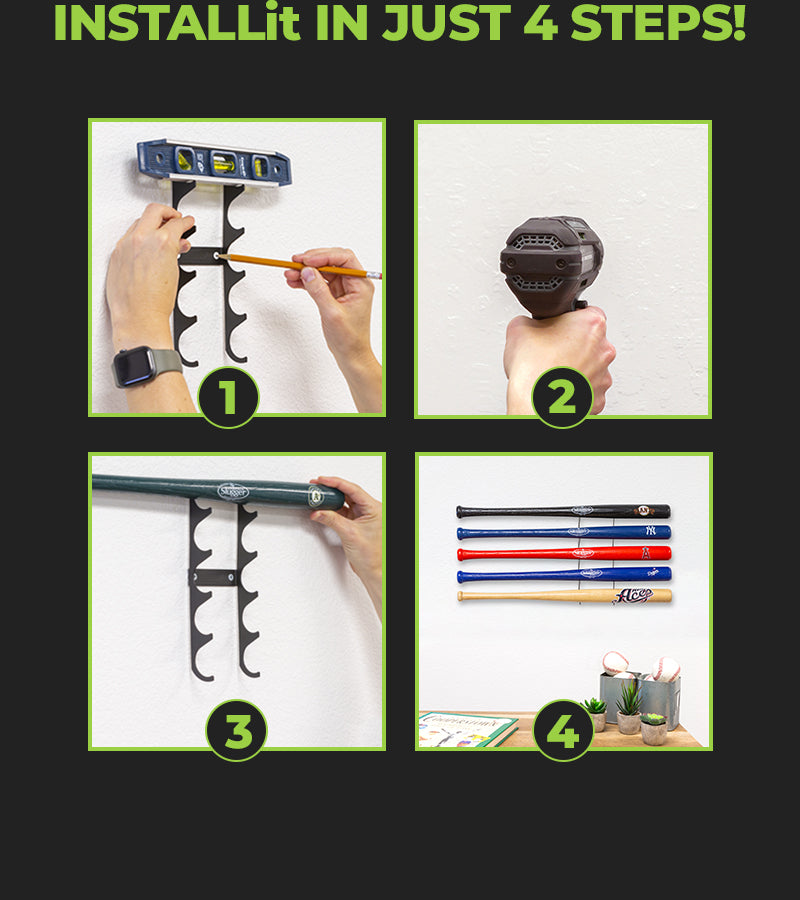 INSTALLit IN JUST 4 STEPS!

1

2

Slugger

3

Aces

4