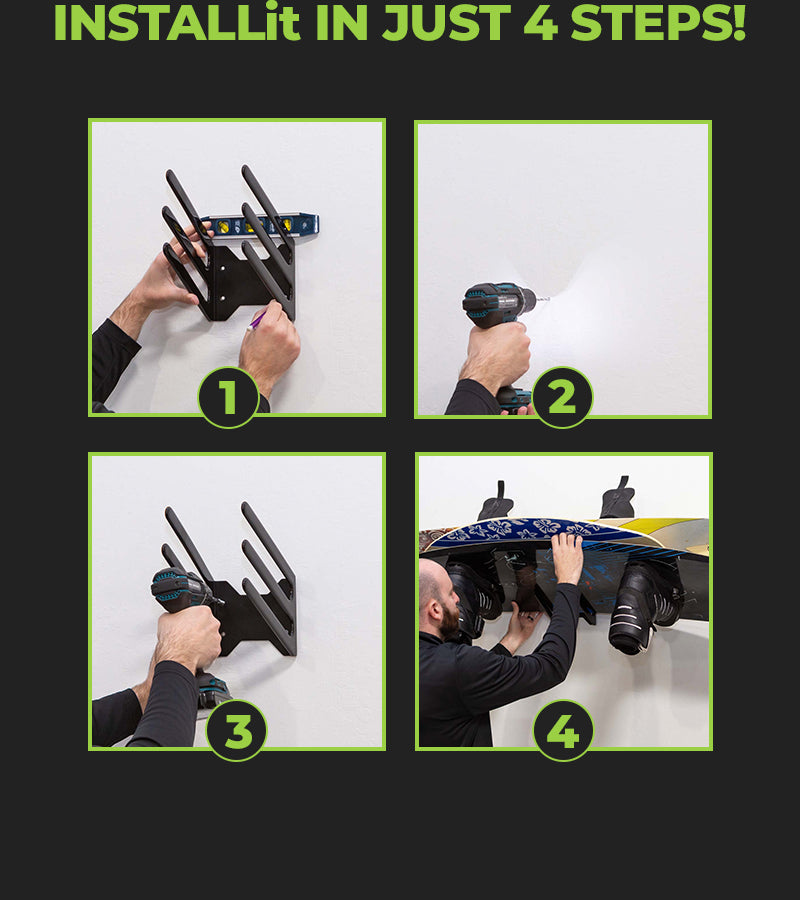 INSTALLit IN JUST 4 STEPS!

1

2

3

4