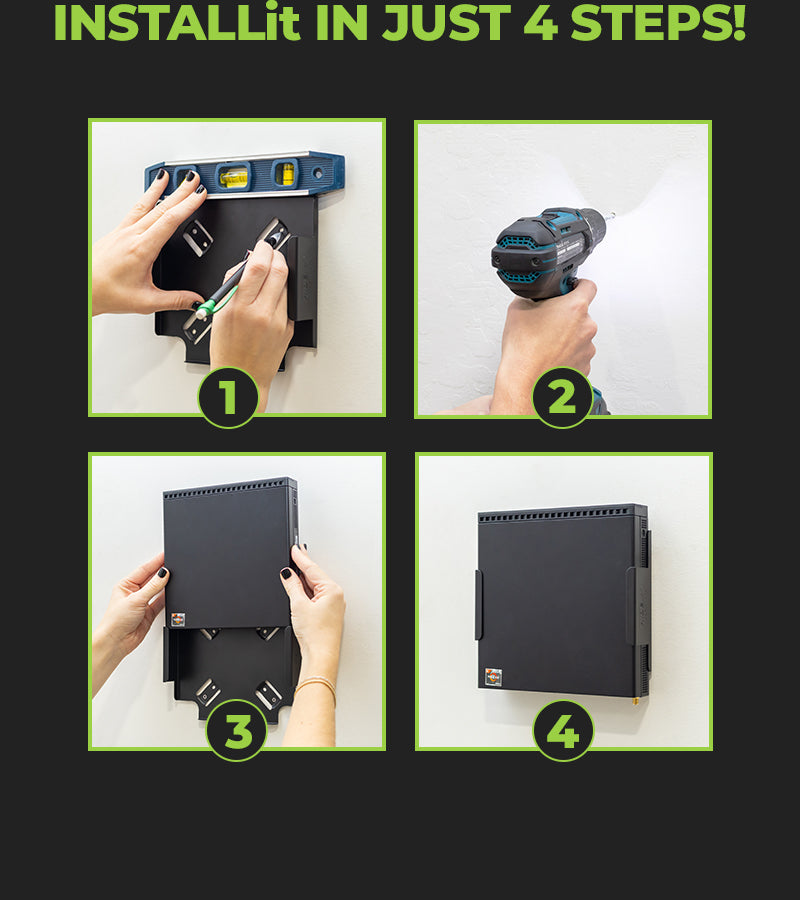 INSTALLit IN JUST 4 STEPS!

1

2

3

4