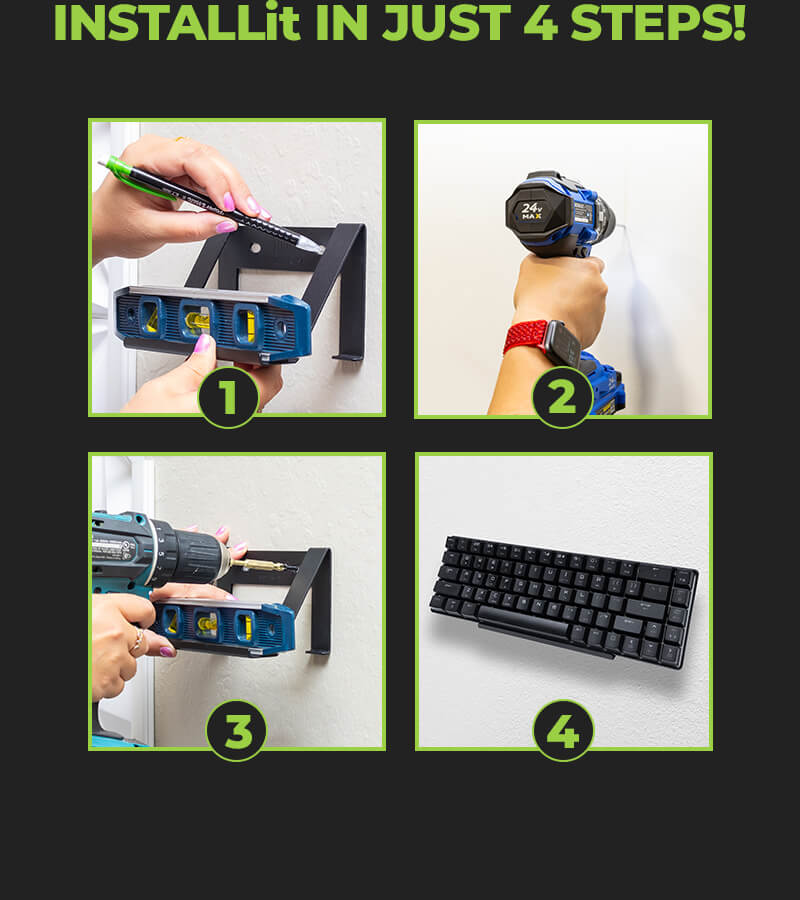 INSTALLit IN JUST 4 STEPS!

1

24V MAX

2

3

4