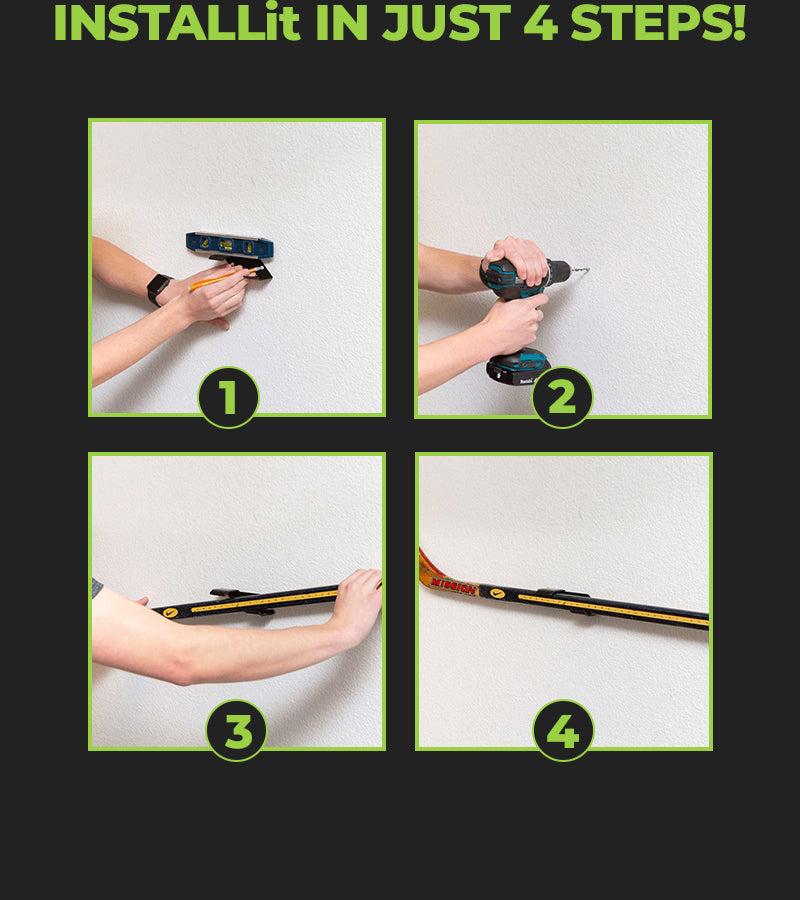 INSTALLit IN JUST 4 STEPS!

1

2

3

MISSION

4