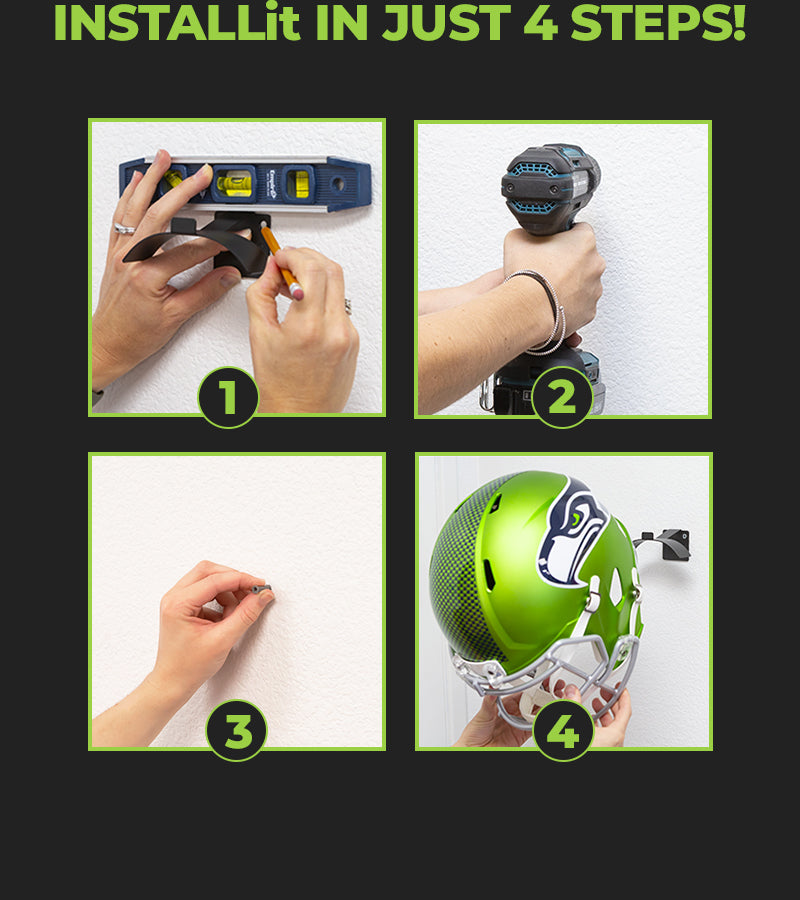 INSTALLit IN JUST 4 STEPS!

1

2

3

4