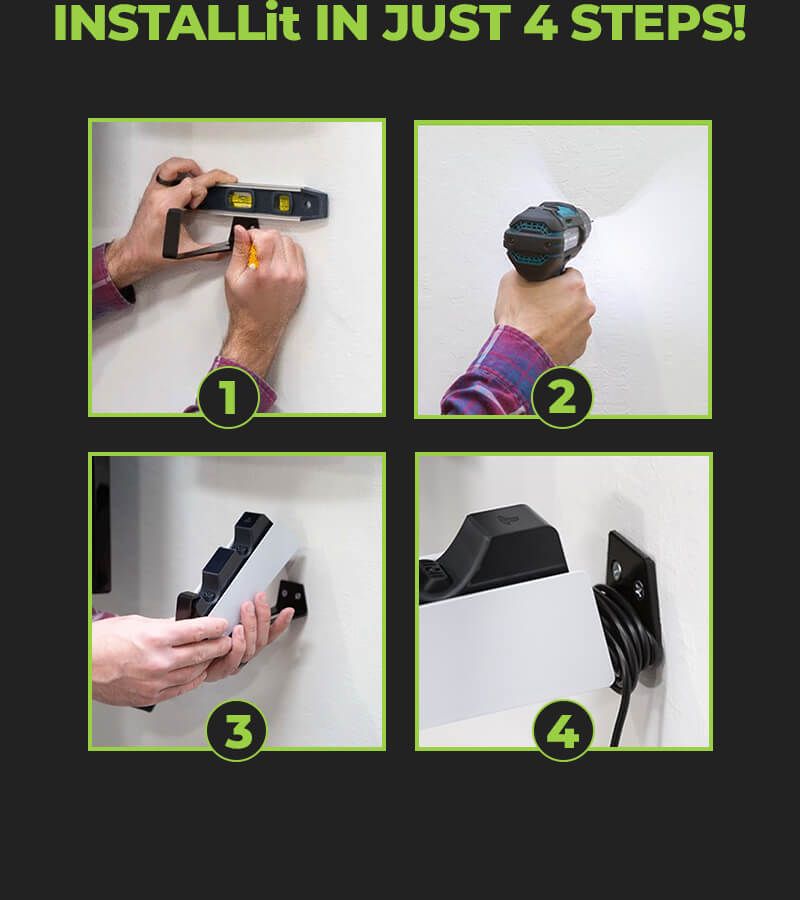 INSTALLit IN JUST 4 STEPS!

1

2

3

4