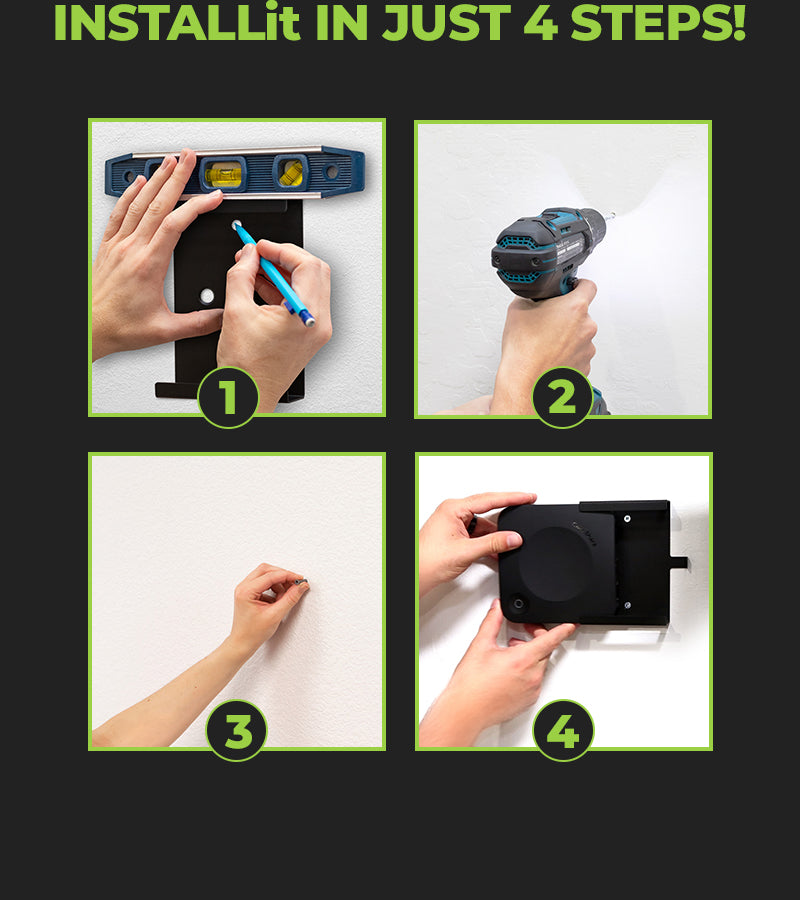 INSTALLit IN JUST 4 STEPS!

1

2

3

4