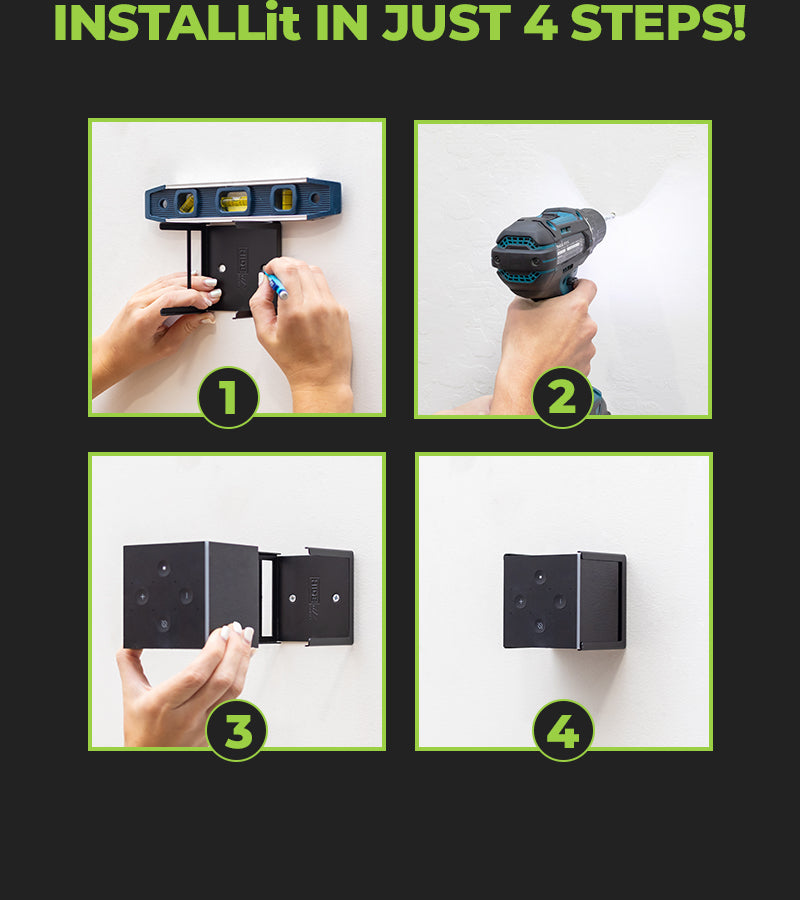 INSTALLit IN JUST 4 STEPS!

1

2

3

4