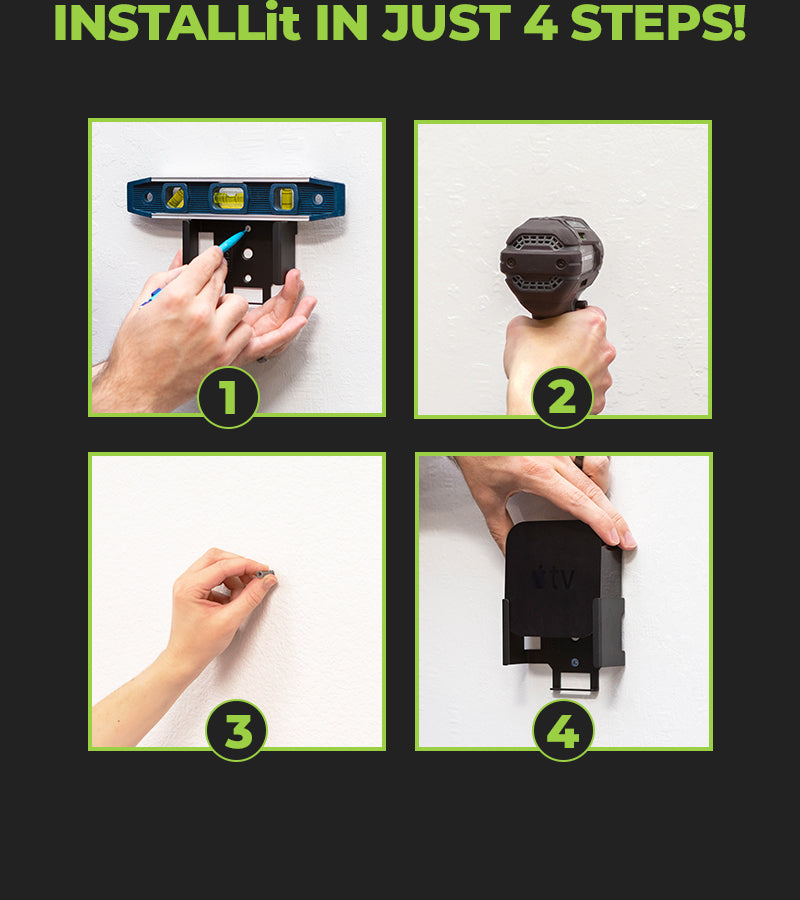 INSTALLit IN JUST 4 STEPS!

1

2

3

tv

4