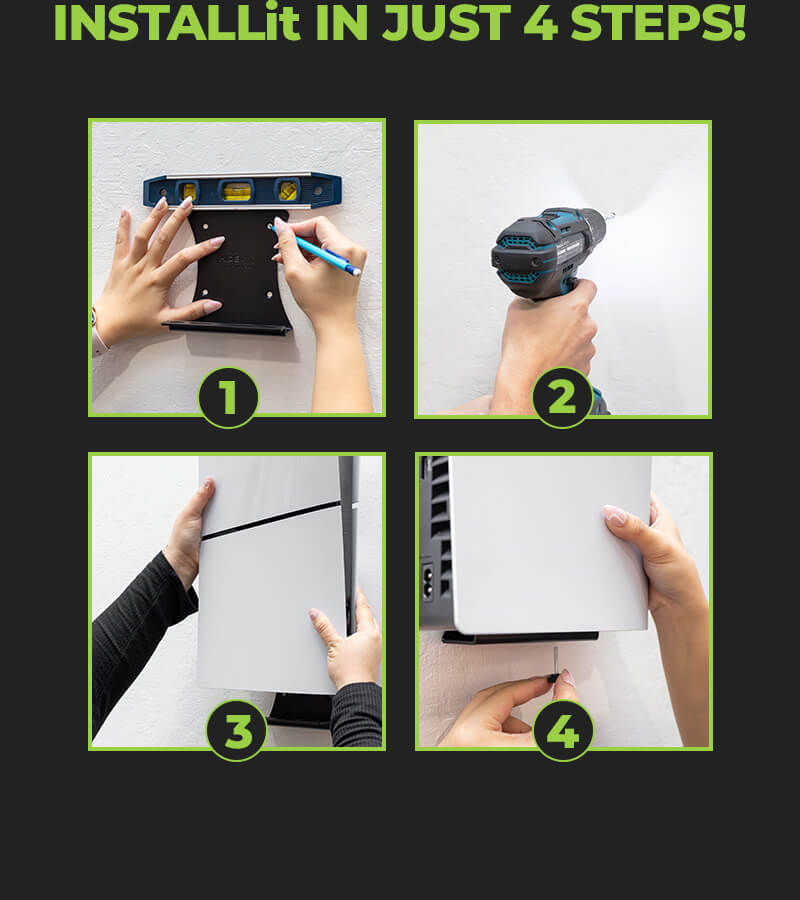 INSTALLit IN JUST 4 STEPS!

1

2

3

4