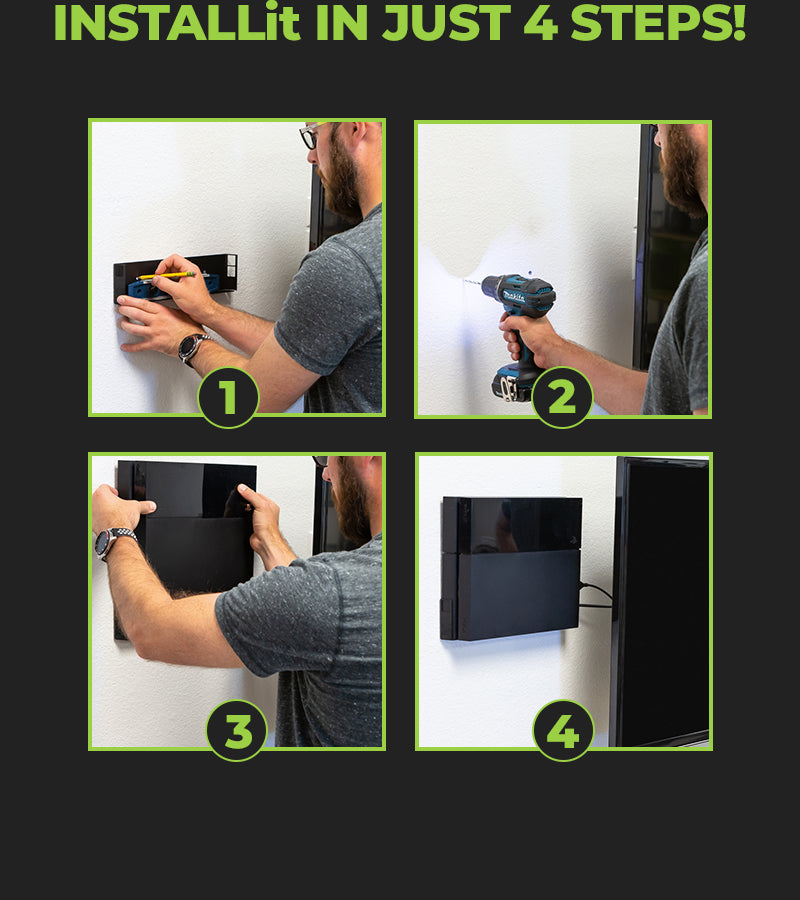 INSTALLit IN JUST 4 STEPS!

1

makita

2

3

4